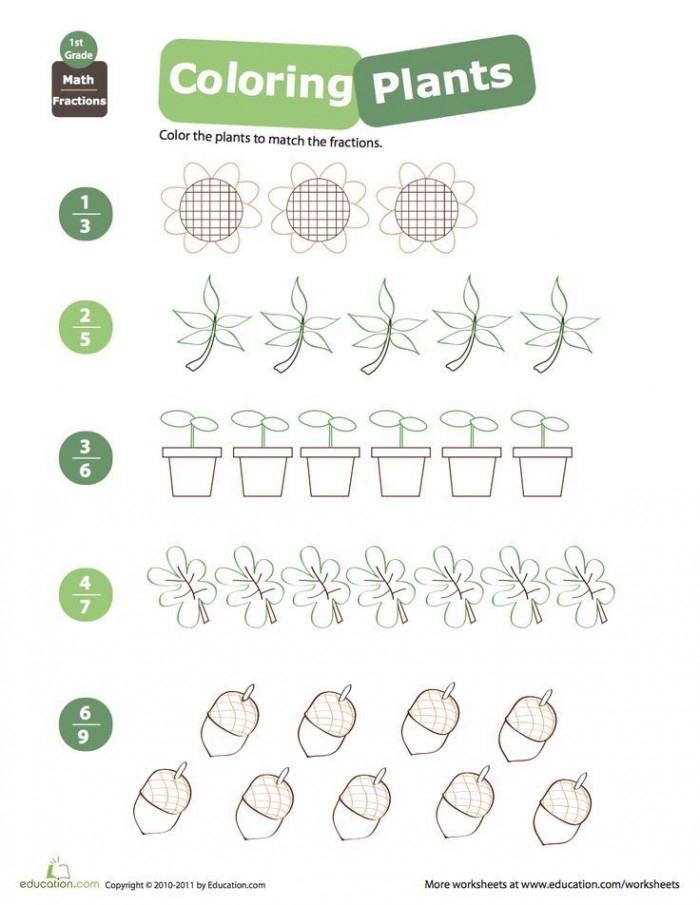 1st Grade

Math Fractions

Coloring Plants

Color the plants to match the fractions.

$\frac{1}{3}$

$\frac{2}{5}$

$\frac{3}{6}$

$\frac{4}{7}$

$\frac{6}{9}$

education.com Copyright © 2010-2011 by Education.com

More worksheets at www.education.com/worksheets