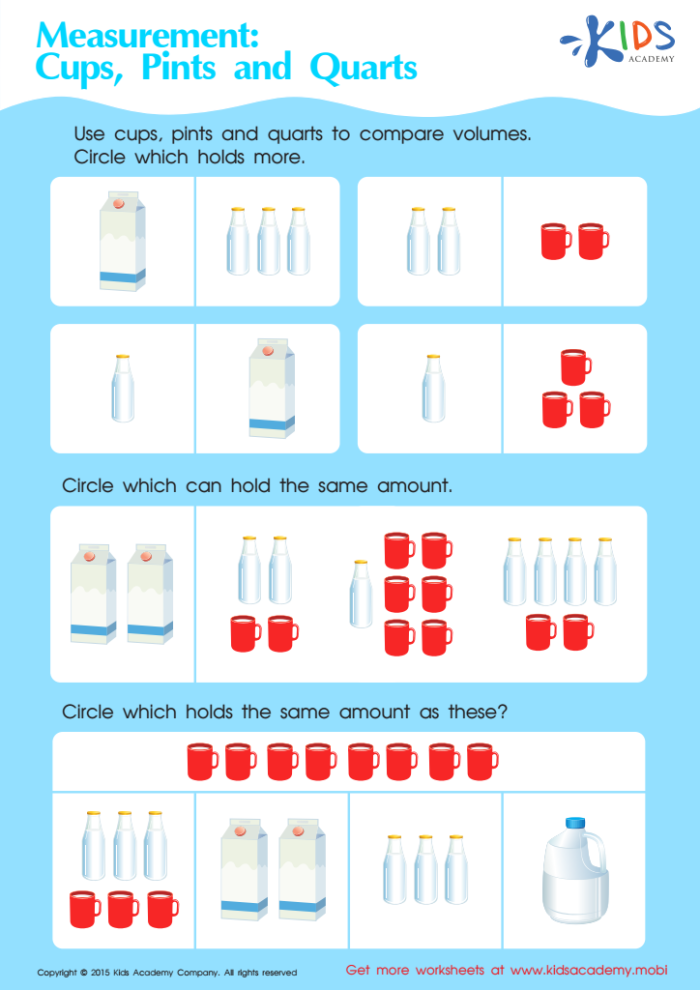 Measurement:
Cups, Pints and Quarts

KIDS ACADEMY

Use cups, pints and quarts to compare volumes. Circle which holds more.

Circle which can hold the same amount.

Circle which holds the same amount as these?

Copyright © 2015 Kids Academy Company. All rights reserved

Get more worksheets at www.kidsacademy.mobi