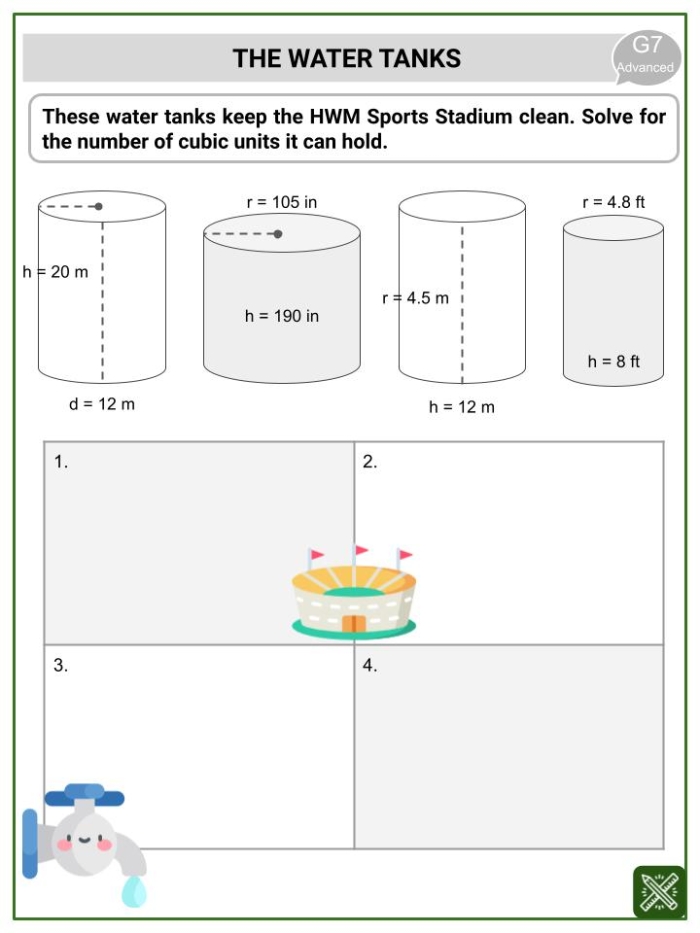 THE WATER TANKS

G7
Advanced

These water tanks keep the HWM Sports Stadium clean. Solve for the number of cubic units it can hold.

h = 20 m
d = 12 m

r = 105 in
h = 190 in

r = 4.5 m
h = 12 m

r = 4.8 ft
h = 8 ft

| 1. | 2. |
|---|---|
| 3. | 4. |