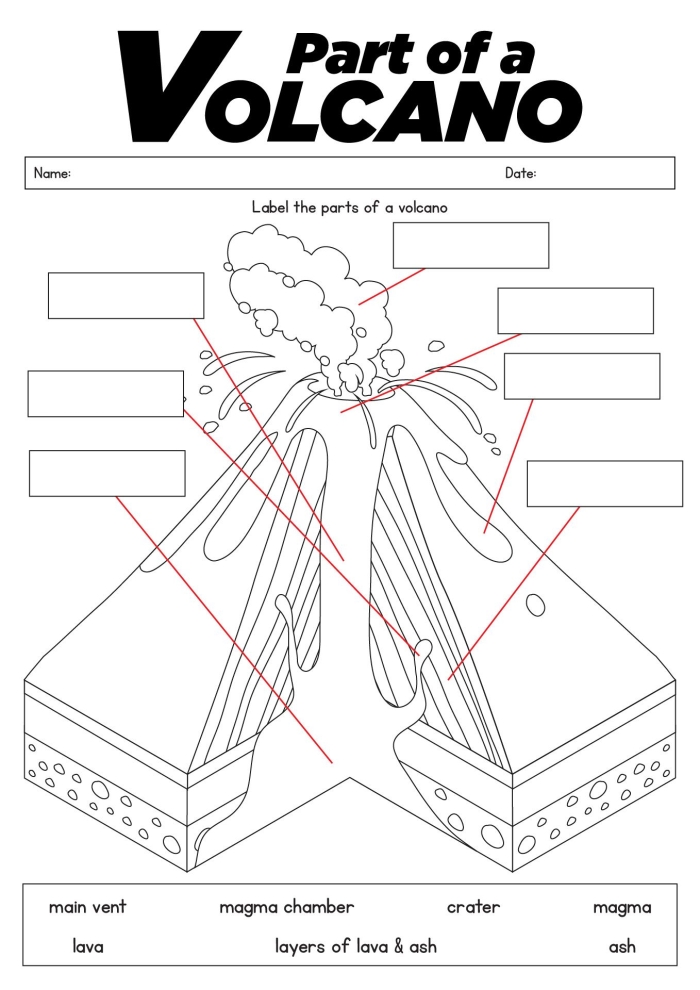 Part of a VOLCANO

Name: Date:

Label the parts of a volcano

main vent magma chamber crater magma

lava layers of lava & ash ash