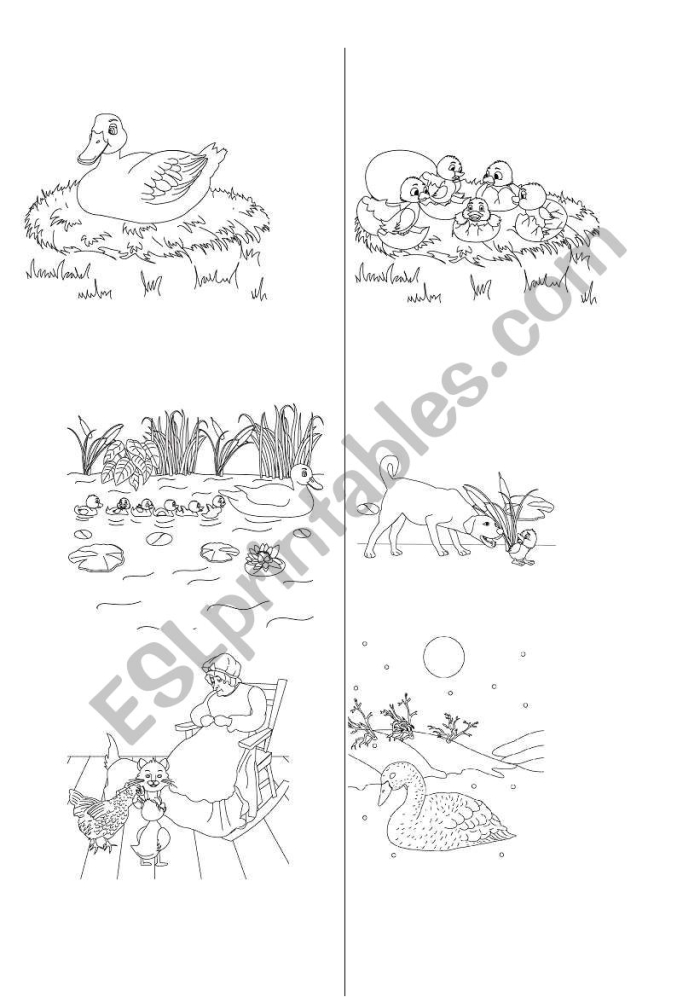 ESLprintables.com