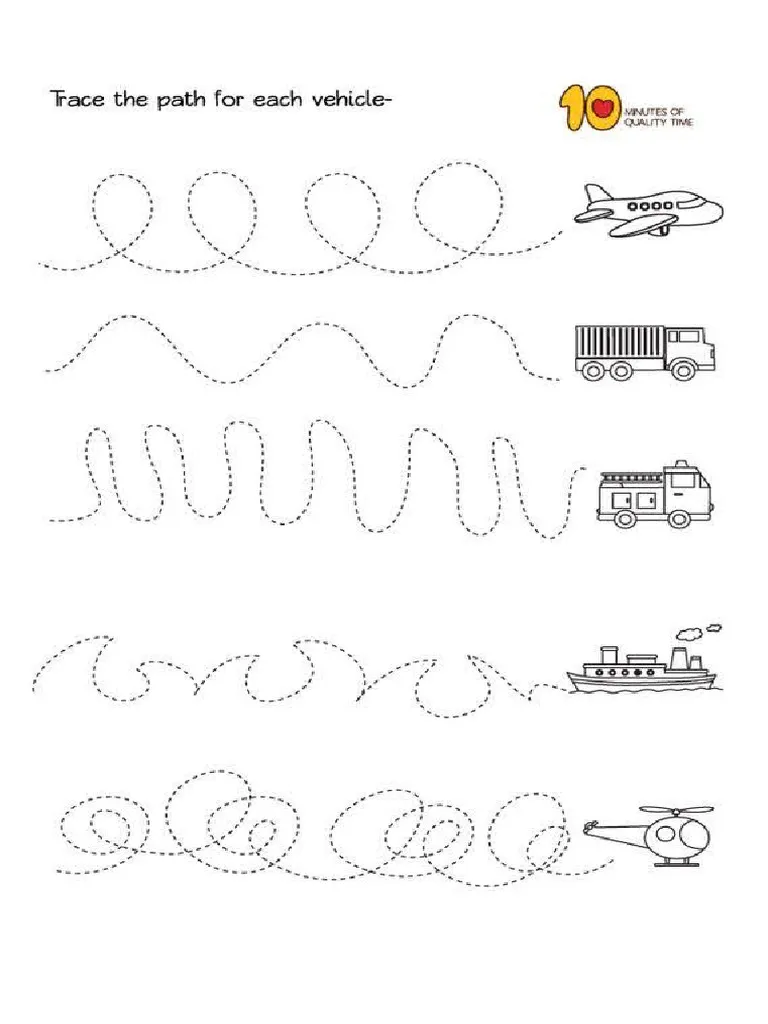 Trace the path for each vehicle-

10 MINUTES OF QUALITY TIME