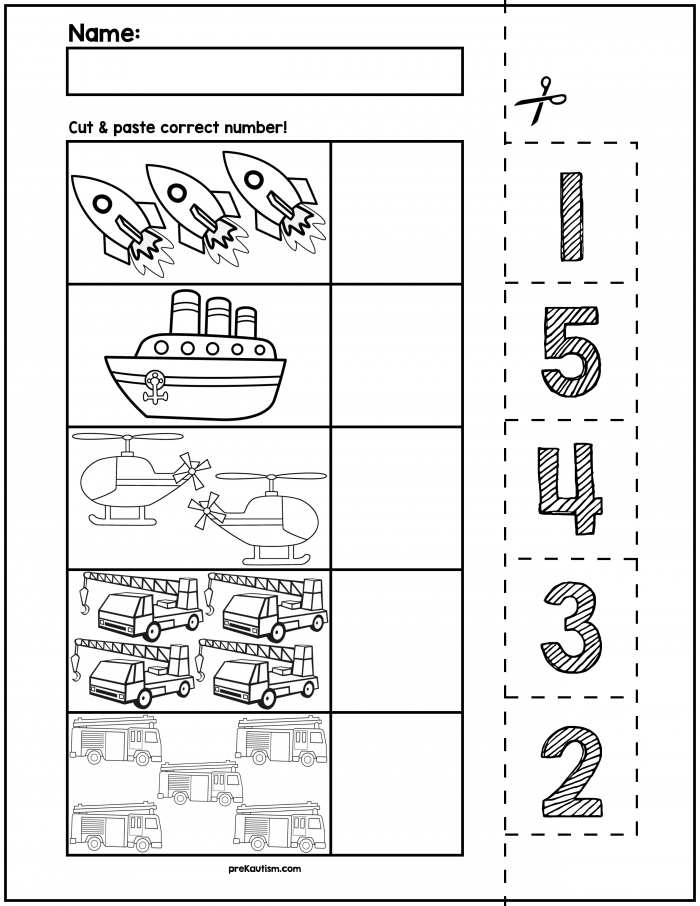 Name:

Cut & paste correct number!

1
5
4
3
2

preKautism.com