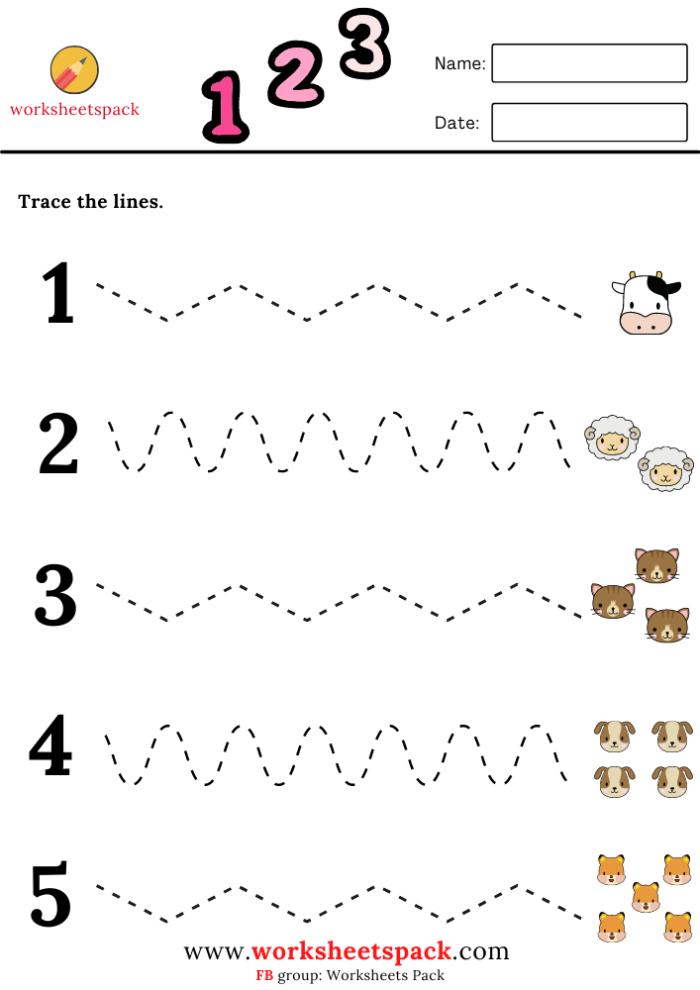 worksheetspack

1 2 3

Name:

Date:

Trace the lines.

1

2

3

4

5

www.worksheetspack.com
FB group: Worksheets Pack