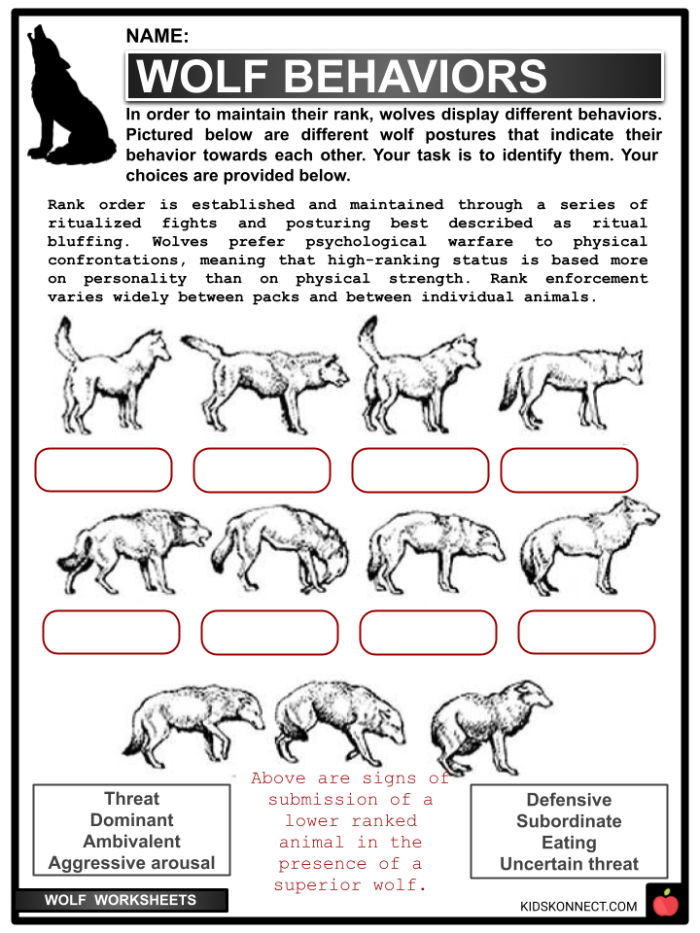 NAME:

WOLF BEHAVIORS

In order to maintain their rank, wolves display different behaviors. Pictured below are different wolf postures that indicate their behavior towards each other. Your task is to identify them. Your choices are provided below.

Rank order is established and maintained through a series of ritualized fights and posturing best described as ritual bluffing. Wolves prefer psychological warfare to physical confrontations, meaning that high-ranking status is based more on personality than on physical strength. Rank enforcement varies widely between packs and between individual animals.

Threat
Dominant
Ambivalent
Aggressive arousal

Above are signs of submission of a lower ranked animal in the presence of a superior wolf.

Defensive
Subordinate
Eating
Uncertain threat

WOLF WORKSHEETS

KIDSKONNECT.COM