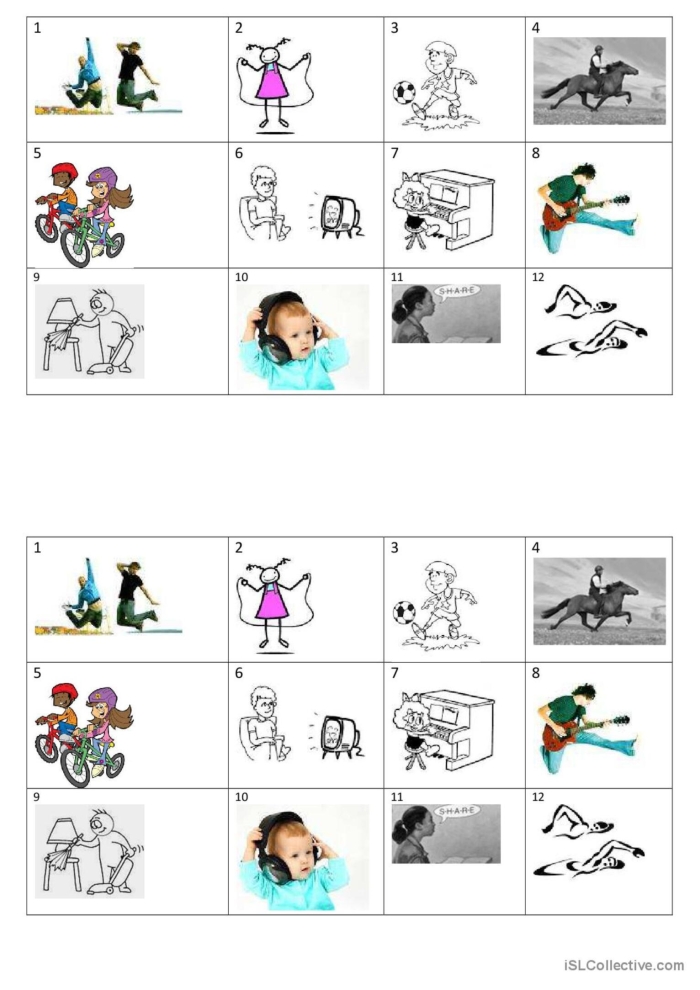 | 1 | 2 | 3 | 4 |
|---|---|---|---|
| 5 | 6 | 7 | 8 |
| 9 | 10 | 11 SHARE | 12 |

| 1 | 2 | 3 | 4 |
|---|---|---|---|
| 5 | 6 | 7 | 8 |
| 9 | 10 | 11 SHARE | 12 |

iSLCollective.com