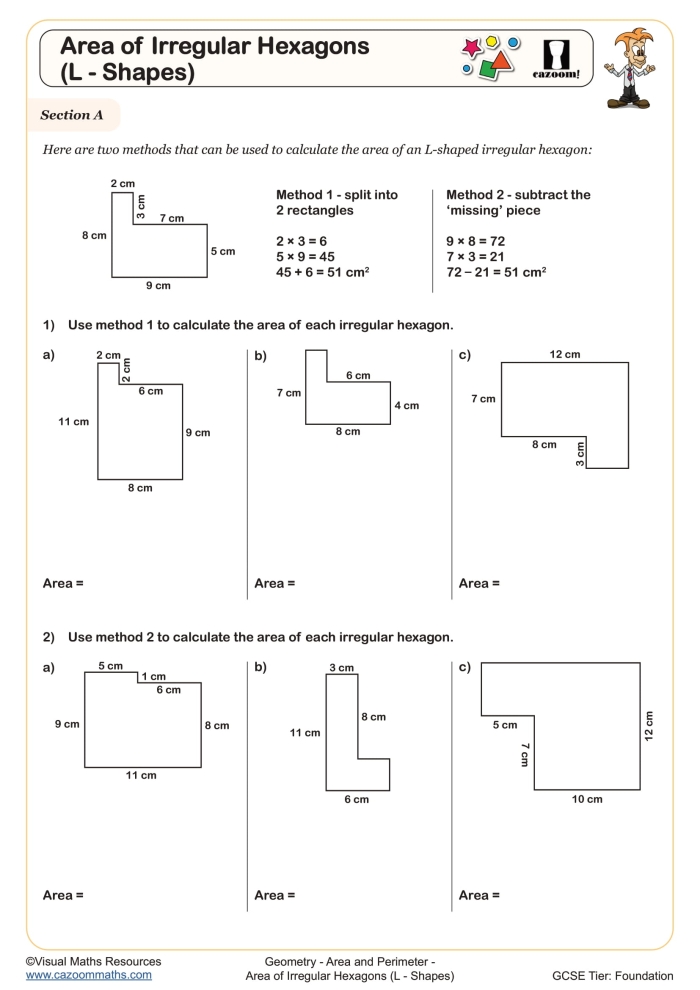 Area of Irregular Hexagons (L - Shapes)

cazoom!

Section A

Here are two methods that can be used to calculate the area of an L-shaped irregular hexagon:

2 cm
3 cm
7 cm
8 cm
5 cm
9 cm

Method 1 - split into 2 rectangles

$2 \times 3 = 6$
$5 \times 9 = 45$
$45 + 6 = 51$ cm$^2$

Method 2 - subtract the 'missing' piece

$9 \times 8 = 72$
$7 \times 3 = 21$
$72 - 21 = 51$ cm$^2$

1) Use method 1 to calculate the area of each irregular hexagon.

a)
2 cm
2 cm
6 cm
11 cm
9 cm
8 cm

Area =

b)
6 cm
7 cm
4 cm
8 cm

Area =

c)
12 cm
7 cm
8 cm
3 cm

Area =

2) Use method 2 to calculate the area of each irregular hexagon.

a)
5 cm
1 cm
6 cm
9 cm
8 cm
11 cm

Area =

b)
3 cm
8 cm
11 cm
6 cm

Area =

c)
5 cm
7 cm
12 cm
10 cm

Area =

©Visual Maths Resources
www.cazoommaths.com

Geometry - Area and Perimeter - Area of Irregular Hexagons (L - Shapes)

GCSE Tier: Foundation