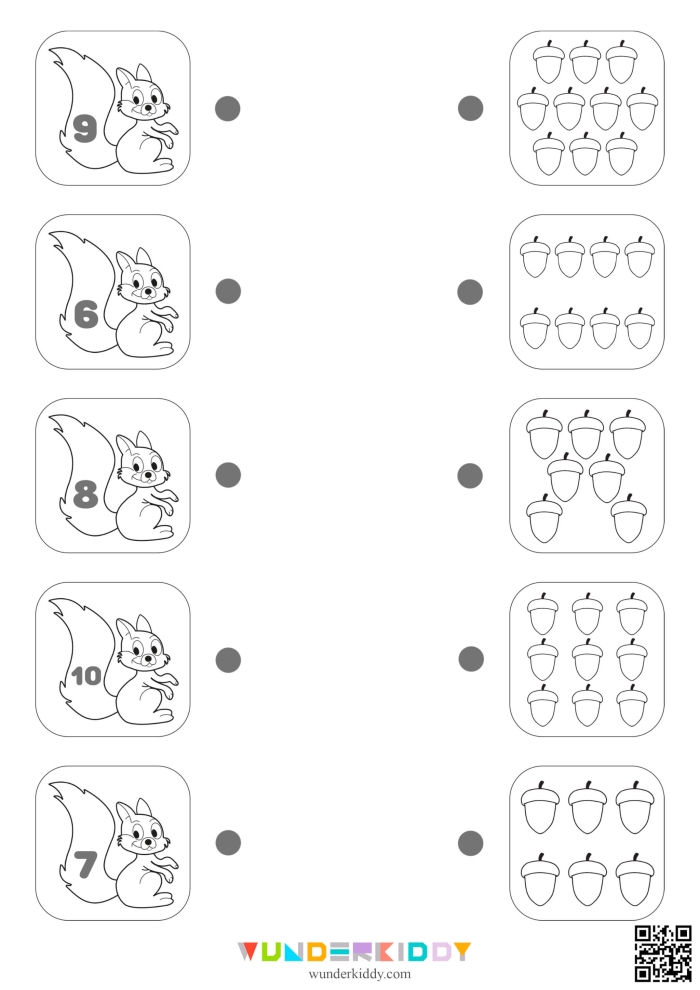 9

6

8

10

7

WUNDERKIDDY
wunderkiddy.com