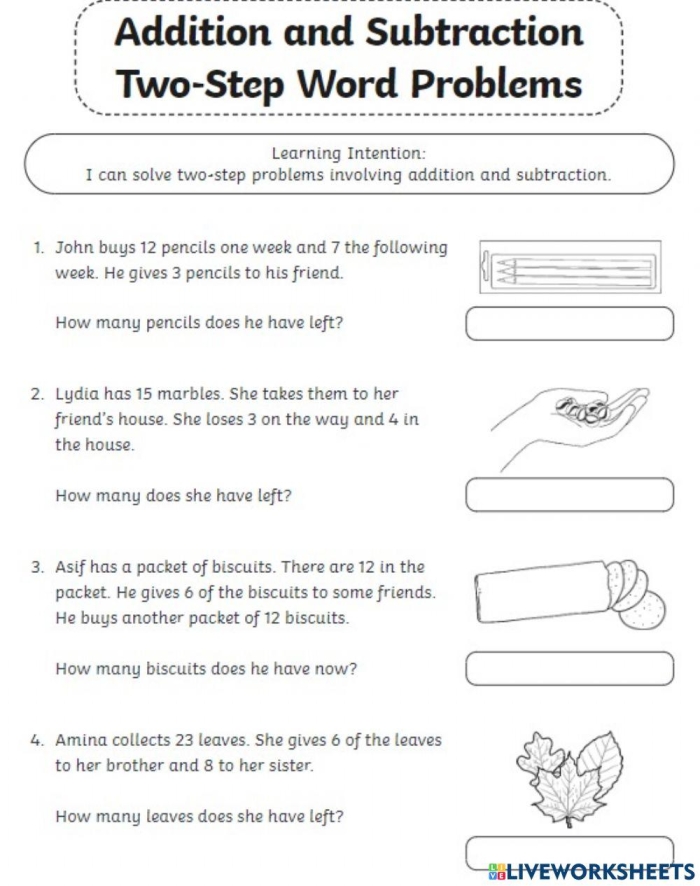 Addition and Subtraction Two-Step Word Problems

Learning Intention:
I can solve two-step problems involving addition and subtraction.

1. John buys 12 pencils one week and 7 the following week. He gives 3 pencils to his friend.

How many pencils does he have left?

2. Lydia has 15 marbles. She takes them to her friend's house. She loses 3 on the way and 4 in the house.

How many does she have left?

3. Asif has a packet of biscuits. There are 12 in the packet. He gives 6 of the biscuits to some friends. He buys another packet of 12 biscuits.

How many biscuits does he have now?

4. Amina collects 23 leaves. She gives 6 of the leaves to her brother and 8 to her sister.

How many leaves does she have left?

LIVEWORKSHEETS