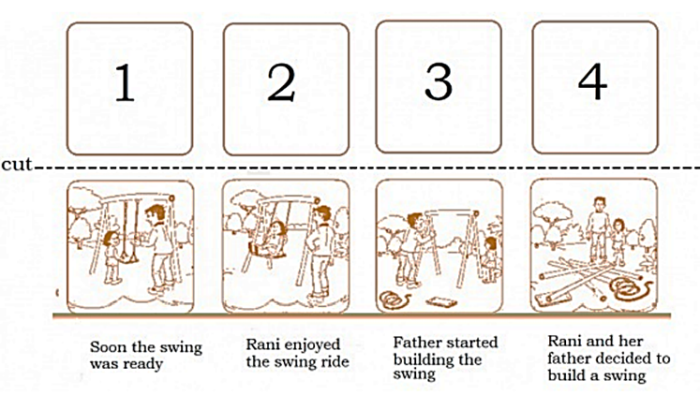 1

2

3

4

cut

Soon the swing was ready

Rani enjoyed the swing ride

Father started building the swing

Rani and her father decided to build a swing