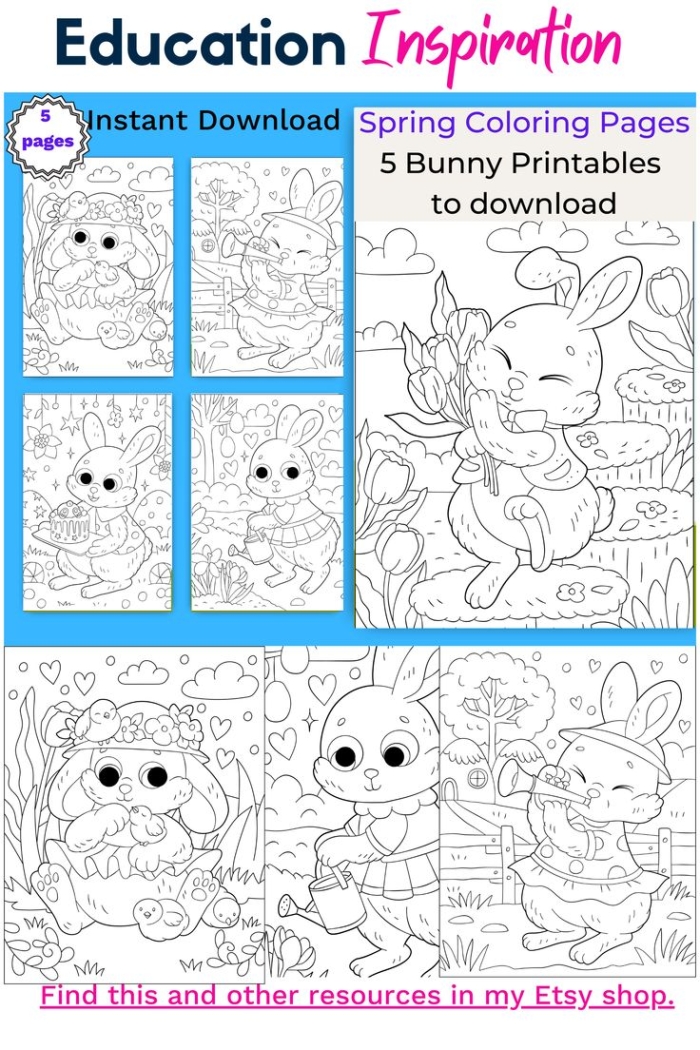 Education Inspiration

5 pages

Instant Download

Spring Coloring Pages
5 Bunny Printables
to download

Find this and other resources in my Etsy shop.