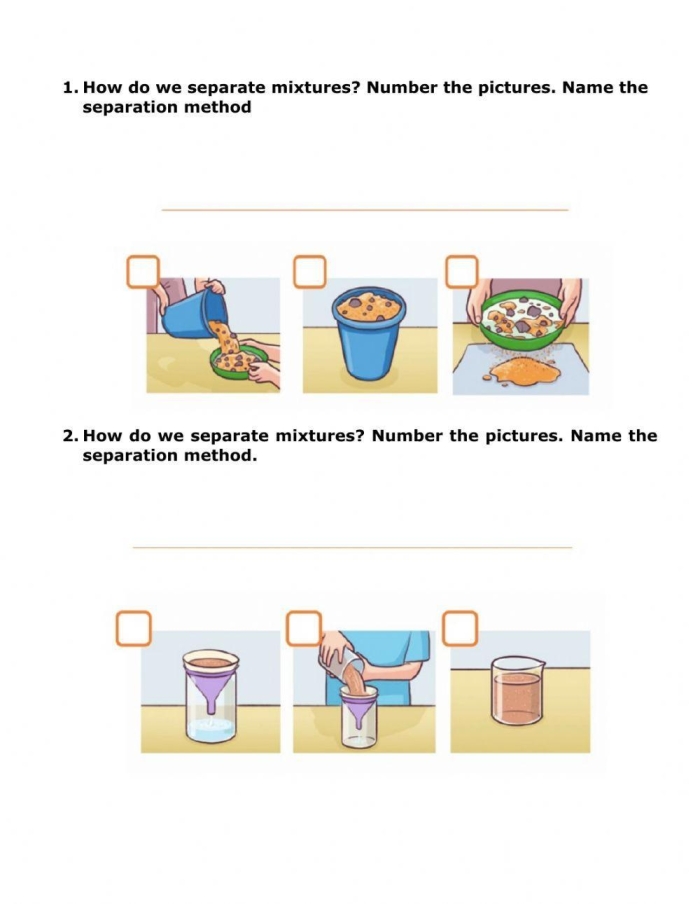 1. How do we separate mixtures? Number the pictures. Name the separation method

2. How do we separate mixtures? Number the pictures. Name the separation method.