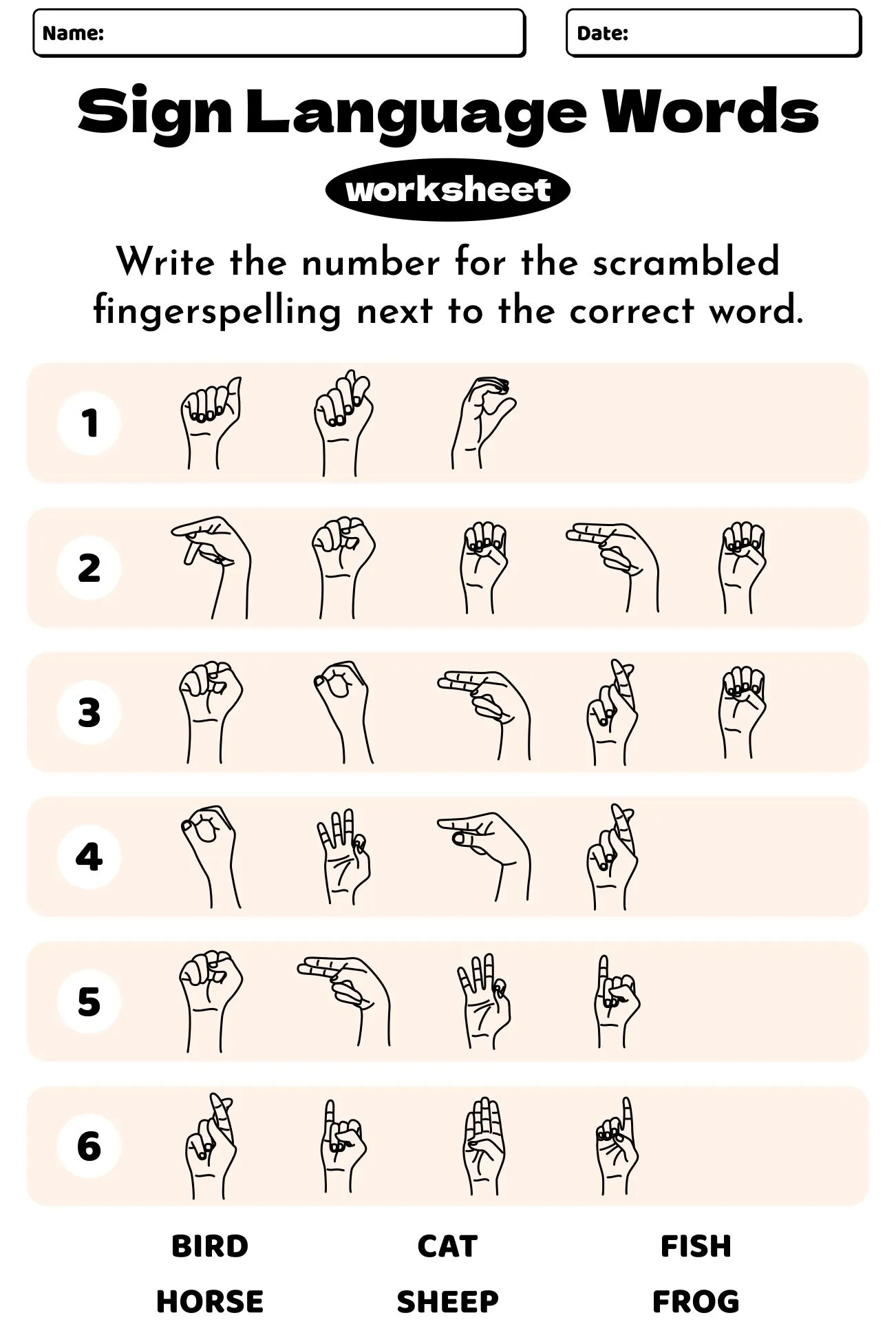 Name:

Date:

Sign Language Words

worksheet

Write the number for the scrambled fingerspelling next to the correct word.

1

2

3

4

5

6

BIRD CAT FISH

HORSE SHEEP FROG