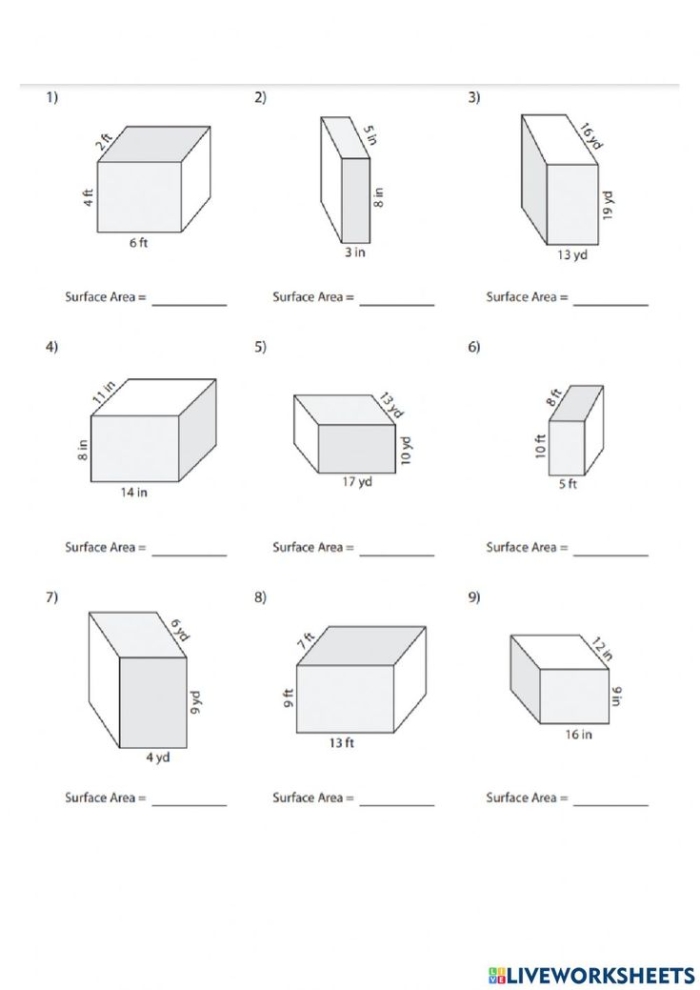 1)
2 ft
4 ft
6 ft
Surface Area = ___________

2)
5 in
8 in
3 in
Surface Area = ___________

3)
16 yd
19 yd
13 yd
Surface Area = ___________

4)
11 in
8 in
14 in
Surface Area = ___________

5)
13 yd
10 yd
17 yd
Surface Area = ___________

6)
8 ft
10 ft
5 ft
Surface Area = ___________

7)
6 yd
9 yd
4 yd
Surface Area = ___________

8)
7 ft
9 ft
13 ft
Surface Area = ___________

9)
12 in
9 in
16 in
Surface Area = ___________

LIVEWORKSHEETS