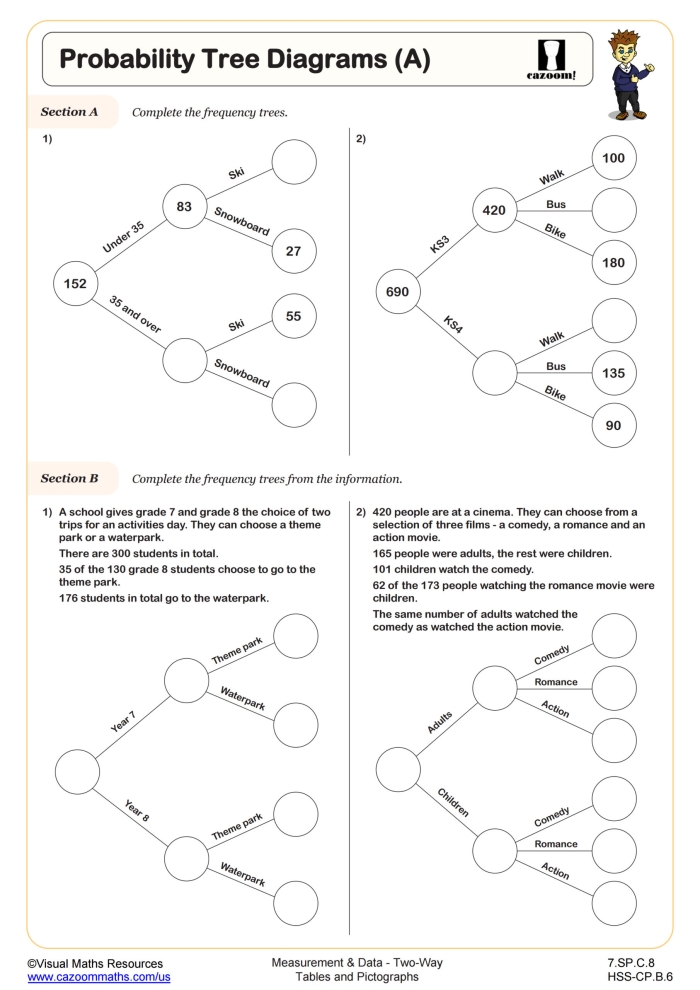 Probability Tree Diagrams (A)

cazoom!

Section A Complete the frequency trees.

1)

152
Under 35
83
Ski
Snowboard
27
35 and over
Ski
55
Snowboard

2)

690
KS3
420
Walk
100
Bus
Bike
180
KS4
Walk
Bus
135
Bike
90

Section B Complete the frequency trees from the information.

1) A school gives grade 7 and grade 8 the choice of two trips for an activities day. They can choose a theme park or a waterpark.

There are 300 students in total.

35 of the 130 grade 8 students choose to go to the theme park.

176 students in total go to the waterpark.

Year 7
Theme park
Waterpark
Year 8
Theme park
Waterpark

2) 420 people are at a cinema. They can choose from a selection of three films - a comedy, a romance and an action movie.

165 people were adults, the rest were children.

101 children watch the comedy.

62 of the 173 people watching the romance movie were children.

The same number of adults watched the comedy as watched the action movie.

Adults
Comedy
Romance
Action
Children
Comedy
Romance
Action

©Visual Maths Resources
www.cazoommaths.com/us

Measurement & Data - Two-Way Tables and Pictographs

7.SP.C.8
HSS-CP.B.6