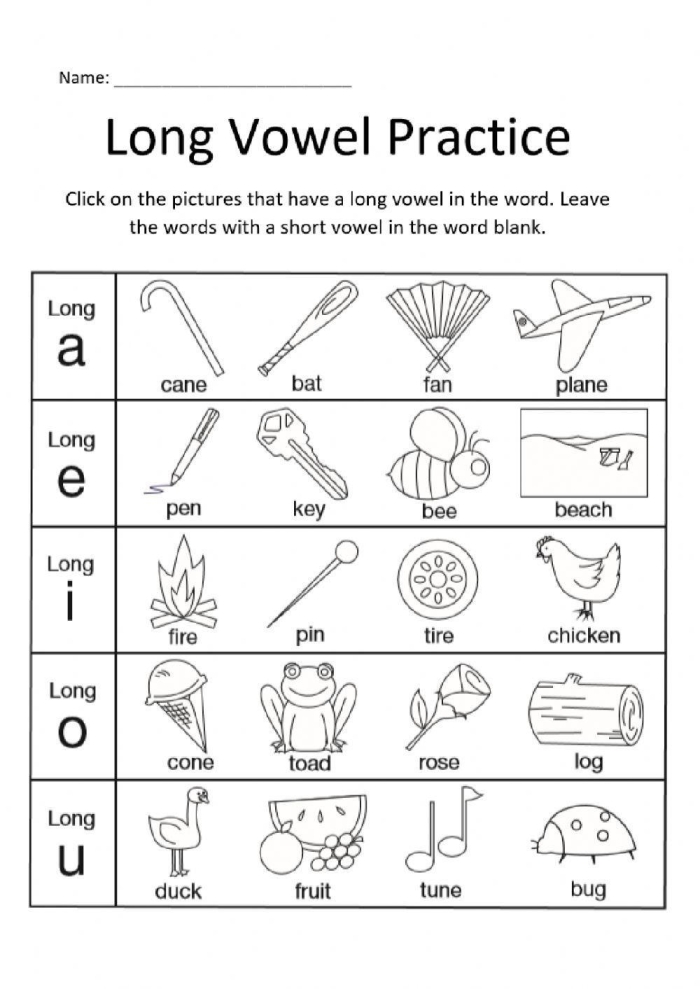 Name: ___________________________

Long Vowel Practice

Click on the pictures that have a long vowel in the word. Leave the words with a short vowel in the word blank.

| Long a | cane | bat | fan | plane |
|---|---|---|---|---|
| Long e | pen | key | bee | beach |
| Long i | fire | pin | tire | chicken |
| Long o | cone | toad | rose | log |
| Long u | duck | fruit | tune | bug |