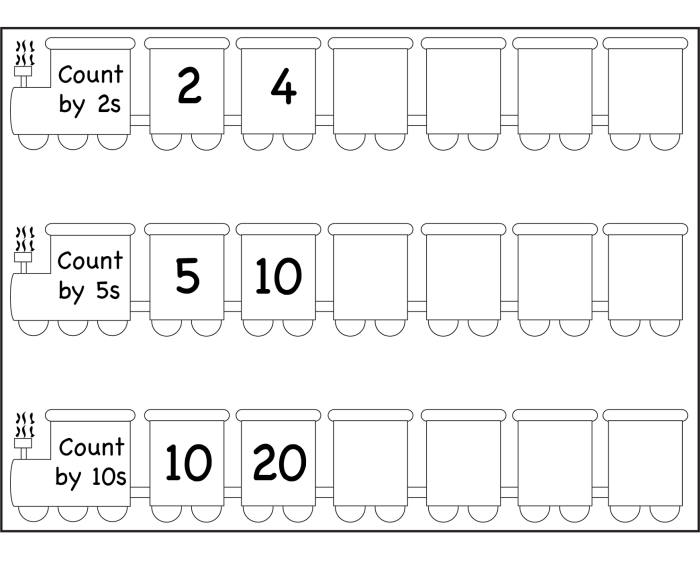 Count by 2s 2 4

Count by 5s 5 10

Count by 10s 10 20