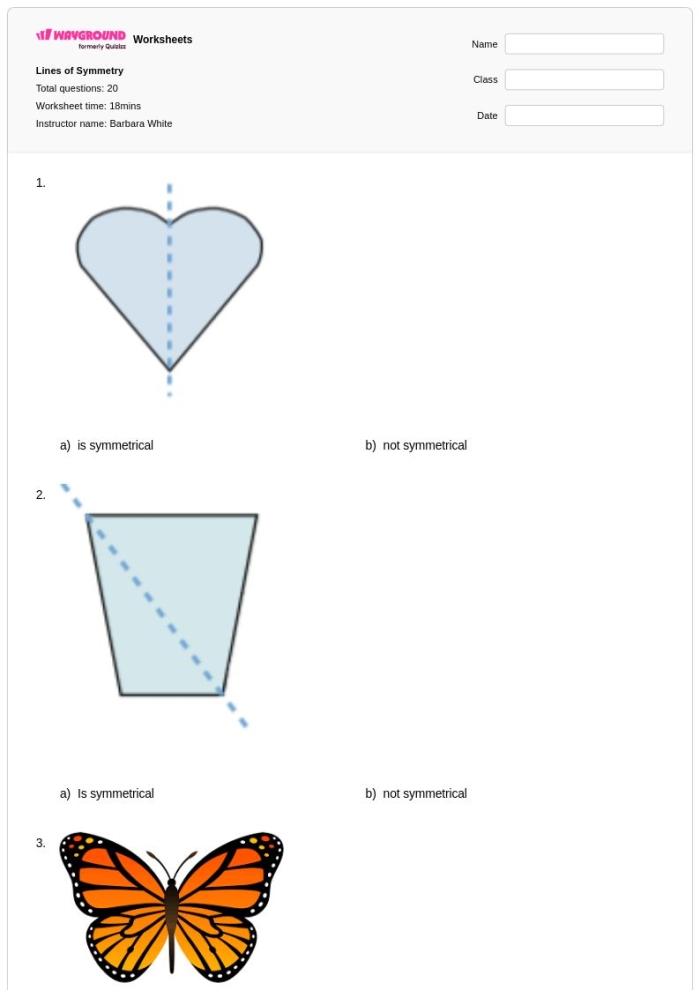 WAYGROUND formerly Quizizz Worksheets

Lines of Symmetry
Total questions: 20
Worksheet time: 18mins
Instructor name: Barbara White

Name
Class
Date

1.

a) is symmetrical
b) not symmetrical

2.

a) Is symmetrical
b) not symmetrical

3.