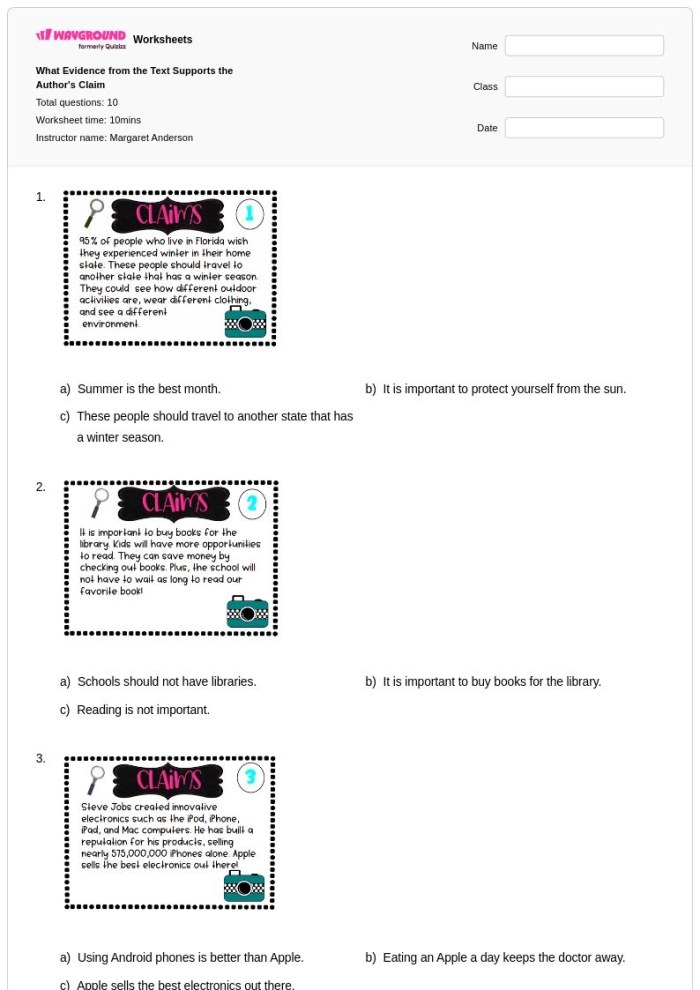 WAYGROUND formerly Quizizz Worksheets

What Evidence from the Text Supports the Author's Claim

Total questions: 10

Worksheet time: 10mins

Instructor name: Margaret Anderson

Name

Class

Date

1.

CLAIMS 1

95% of people who live in Florida wish they experienced winter in their home state. These people should travel to another state that has a winter season. They could see how different outdoor activities are, wear different clothing, and see a different environment.

a) Summer is the best month.

b) It is important to protect yourself from the sun.

c) These people should travel to another state that has a winter season.

2.

CLAIMS 2

It is important to buy books for the library. Kids will have more opportunities to read. They can save money by checking out books. Plus, the school will not have to wait as long to read our favorite book!

a) Schools should not have libraries.

b) It is important to buy books for the library.

c) Reading is not important.

3.

CLAIMS 3

Steve Jobs created innovative electronics such as the iPod, iPhone, iPad, and Mac computers. He has built a reputation for his products, selling nearly 575,000,000 iPhones alone. Apple sells the best electronics out there!

a) Using Android phones is better than Apple.

b) Eating an Apple a day keeps the doctor away.

c) Apple sells the best electronics out there.