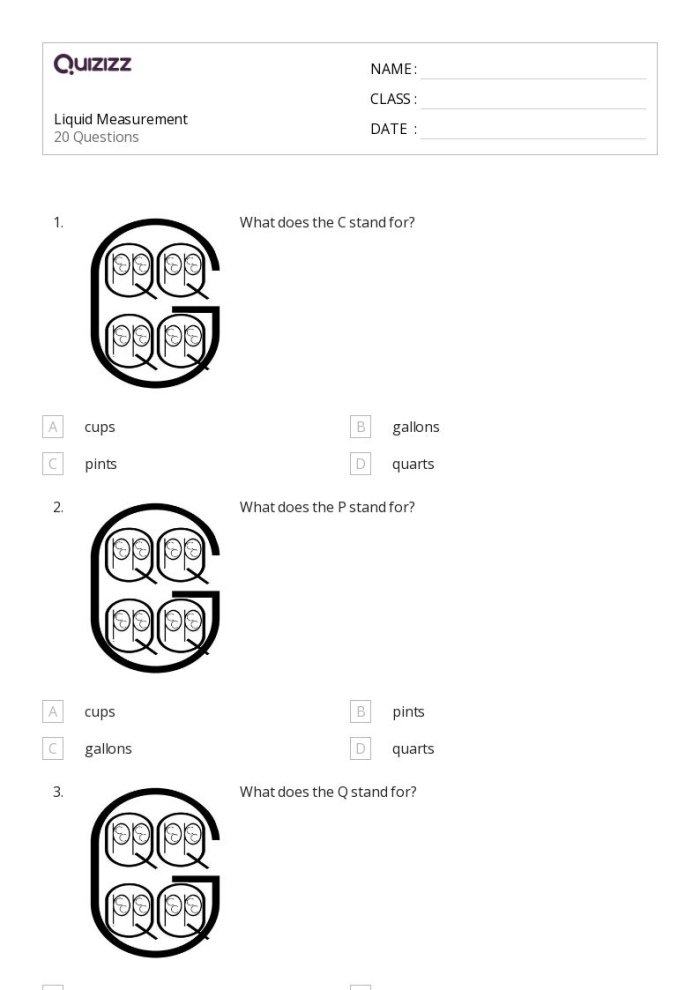 Quizizz

NAME :
CLASS :
DATE :

Liquid Measurement
20 Questions

1. What does the C stand for?

A cups
B gallons
C pints
D quarts

2. What does the P stand for?

A cups
B pints
C gallons
D quarts

3. What does the Q stand for?