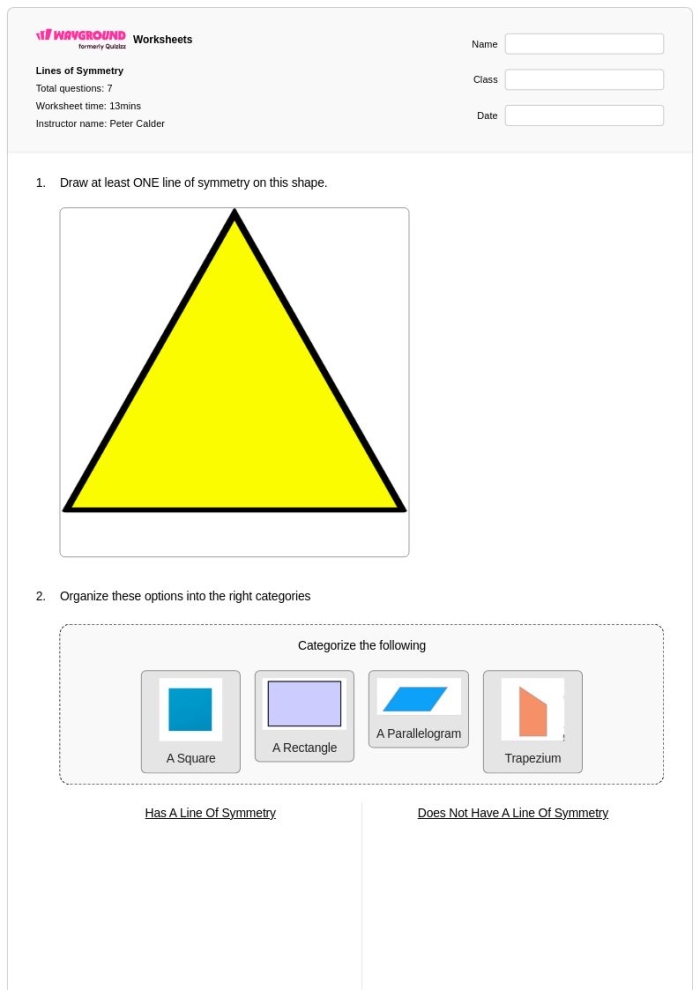 WAYGROUND formerly Quizizz Worksheets

Lines of Symmetry
Total questions: 7
Worksheet time: 13mins
Instructor name: Peter Calder

Name
Class
Date

1. Draw at least ONE line of symmetry on this shape.

2. Organize these options into the right categories

Categorize the following

A Square
A Rectangle
A Parallelogram
Trapezium

Has A Line Of Symmetry

Does Not Have A Line Of Symmetry