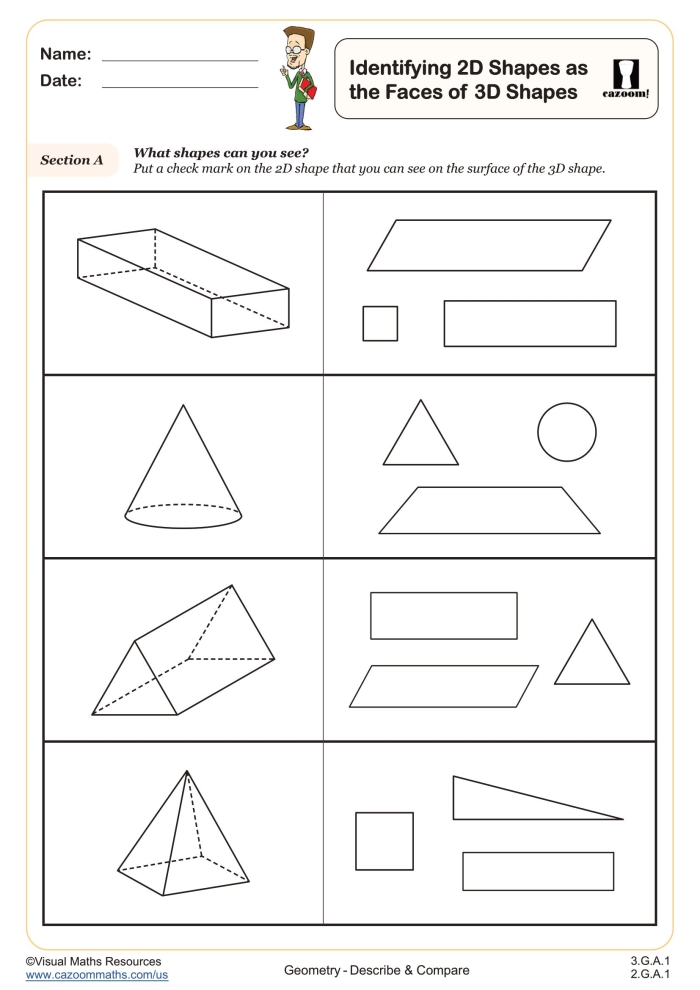 Name:

Date:

Identifying 2D Shapes as the Faces of 3D Shapes

cazoom!

Section A

What shapes can you see?

Put a check mark on the 2D shape that you can see on the surface of the 3D shape.

©Visual Maths Resources
www.cazoommaths.com/us

Geometry - Describe & Compare

3.G.A.1
2.G.A.1