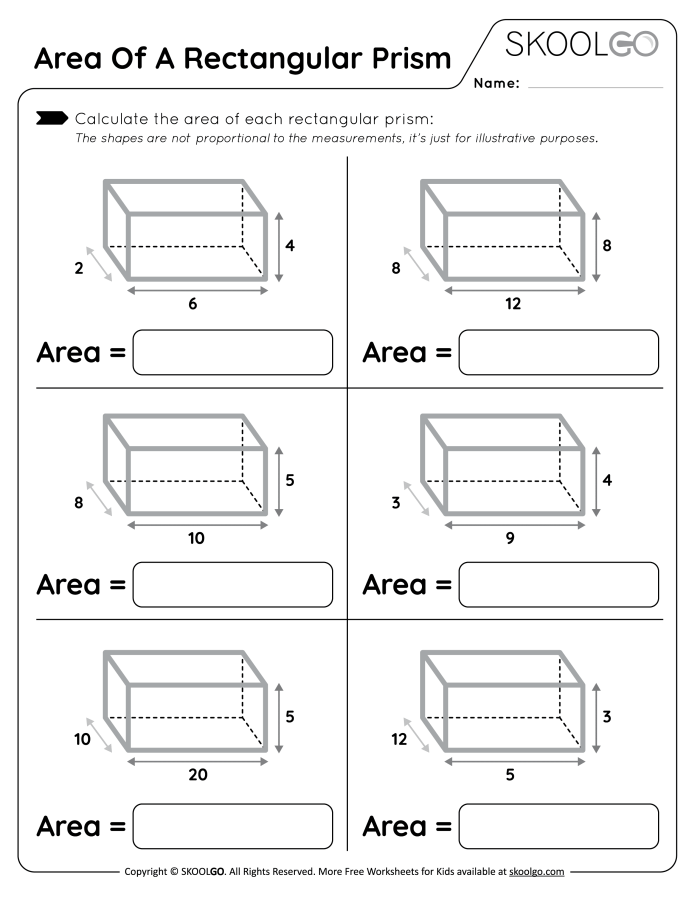 Area Of A Rectangular Prism

SKOOLGO

Name:

Calculate the area of each rectangular prism:
The shapes are not proportional to the measurements, it's just for illustrative purposes.

2
4
6
Area =

8
8
12
Area =

8
5
10
Area =

3
4
9
Area =

10
5
20
Area =

12
3
5
Area =

Copyright © SKOOLGO. All Rights Reserved. More Free Worksheets for Kids available at skoolgo.com