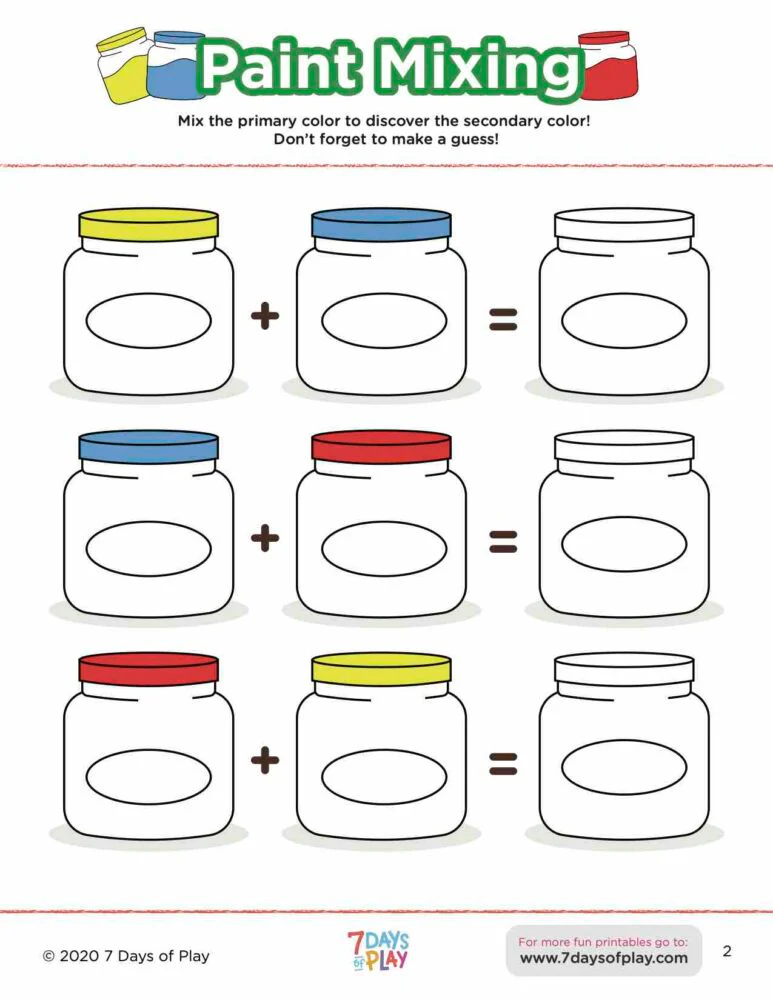 Paint Mixing

Mix the primary color to discover the secondary color!
Don't forget to make a guess!

+ =

+ =

+ =

© 2020 7 Days of Play

7 DAYS of PLAY

For more fun printables go to:
www.7daysofplay.com

2