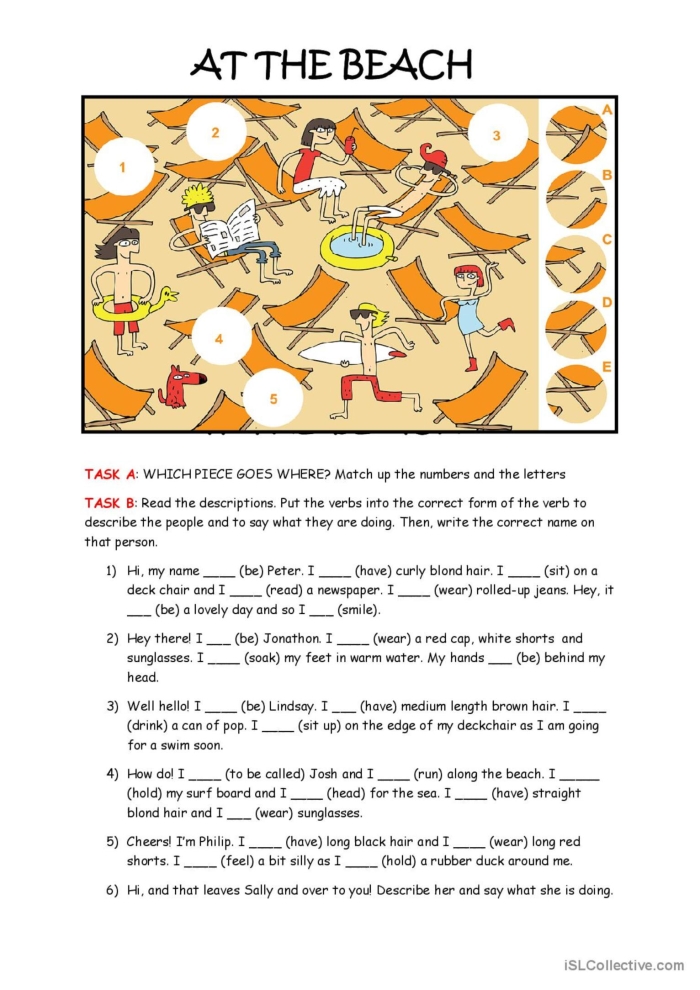 AT THE BEACH

1
2
3
4
5
A
B
C
D
E

TASK A: WHICH PIECE GOES WHERE? Match up the numbers and the letters

TASK B: Read the descriptions. Put the verbs into the correct form of the verb to describe the people and to say what they are doing. Then, write the correct name on that person.

1) Hi, my name ____ (be) Peter. I ____ (have) curly blond hair. I ____ (sit) on a deck chair and I ____ (read) a newspaper. I ____ (wear) rolled-up jeans. Hey, it ___ (be) a lovely day and so I ___ (smile).

2) Hey there! I ___ (be) Jonathon. I ____ (wear) a red cap, white shorts and sunglasses. I ____ (soak) my feet in warm water. My hands ___ (be) behind my head.

3) Well hello! I ____ (be) Lindsay. I ___ (have) medium length brown hair. I ____ (drink) a can of pop. I ____ (sit up) on the edge of my deckchair as I am going for a swim soon.

4) How do! I ____ (to be called) Josh and I ____ (run) along the beach. I _____ (hold) my surf board and I ____ (head) for the sea. I ____ (have) straight blond hair and I ___ (wear) sunglasses.

5) Cheers! I'm Philip. I ____ (have) long black hair and I ____ (wear) long red shorts. I ____ (feel) a bit silly as I ____ (hold) a rubber duck around me.

6) Hi, and that leaves Sally and over to you! Describe her and say what she is doing.

iSLCollective.com