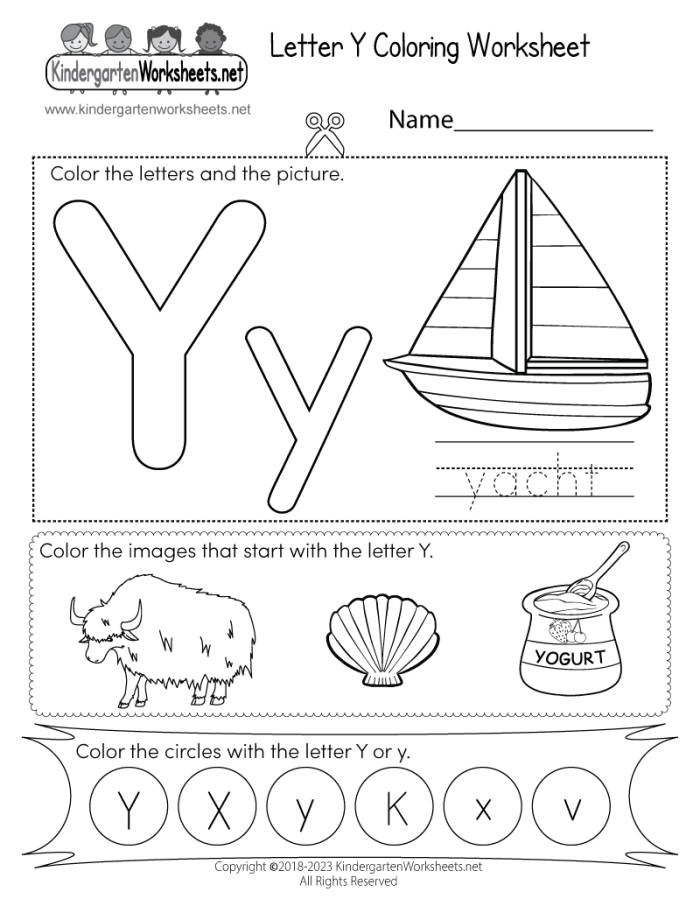 KindergartenWorksheets.net
www.kindergartenworksheets.net

Letter Y Coloring Worksheet

Name_______________

Color the letters and the picture.

Y y

yacht

Color the images that start with the letter Y.

YOGURT

Color the circles with the letter Y or y.

Y X y K x v

Copyright ©2018-2023 KindergartenWorksheets.net
All Rights Reserved