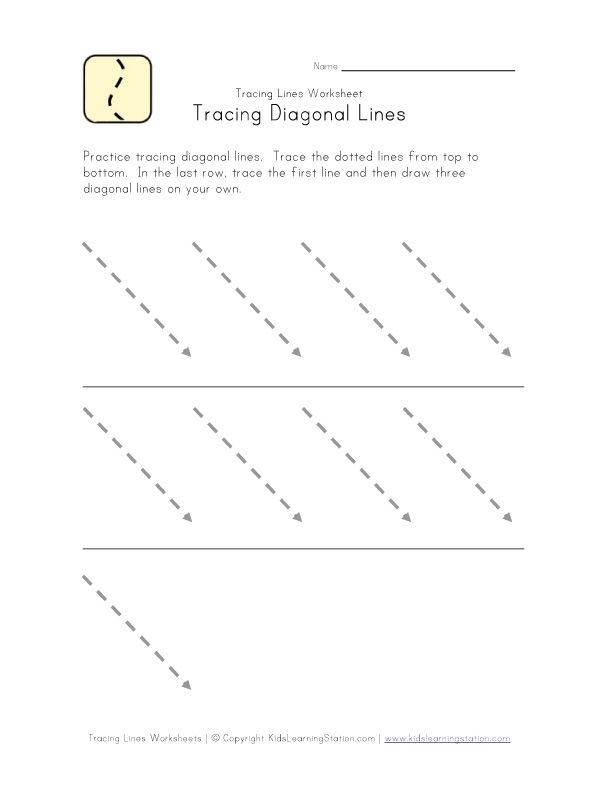 Name

Tracing Lines Worksheet

Tracing Diagonal Lines

Practice tracing diagonal lines. Trace the dotted lines from top to bottom. In the last row, trace the first line and then draw three diagonal lines on your own.

Tracing Lines Worksheets | © Copyright KidsLearningStation.com | www.kidslearningstation.com