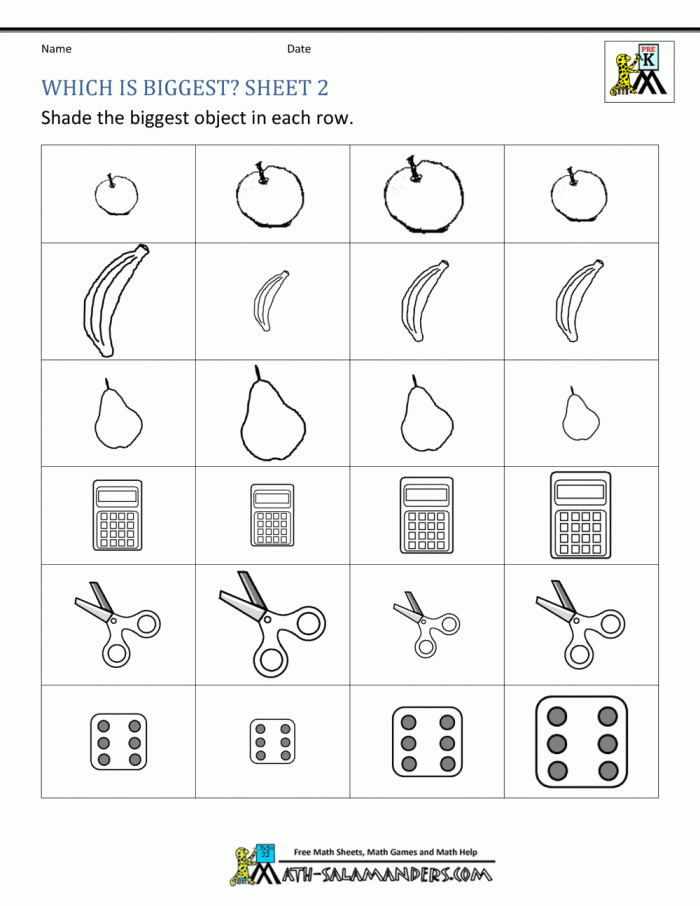 Name Date

PRE K

WHICH IS BIGGEST? SHEET 2

Shade the biggest object in each row.

Free Math Sheets, Math Games and Math Help

MATH-SALAMANDERS.COM