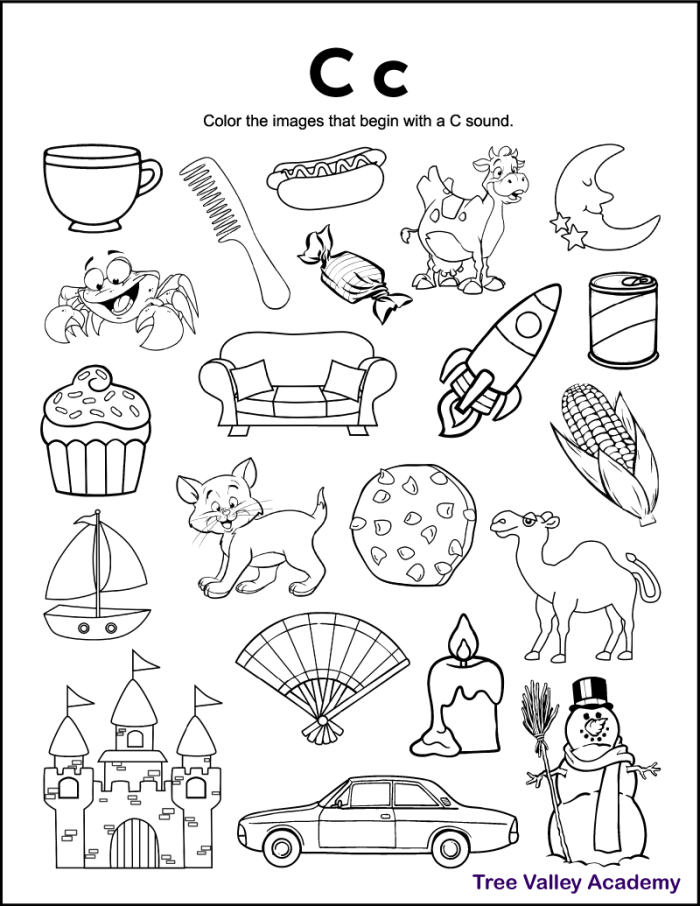 C c

Color the images that begin with a C sound.

Tree Valley Academy