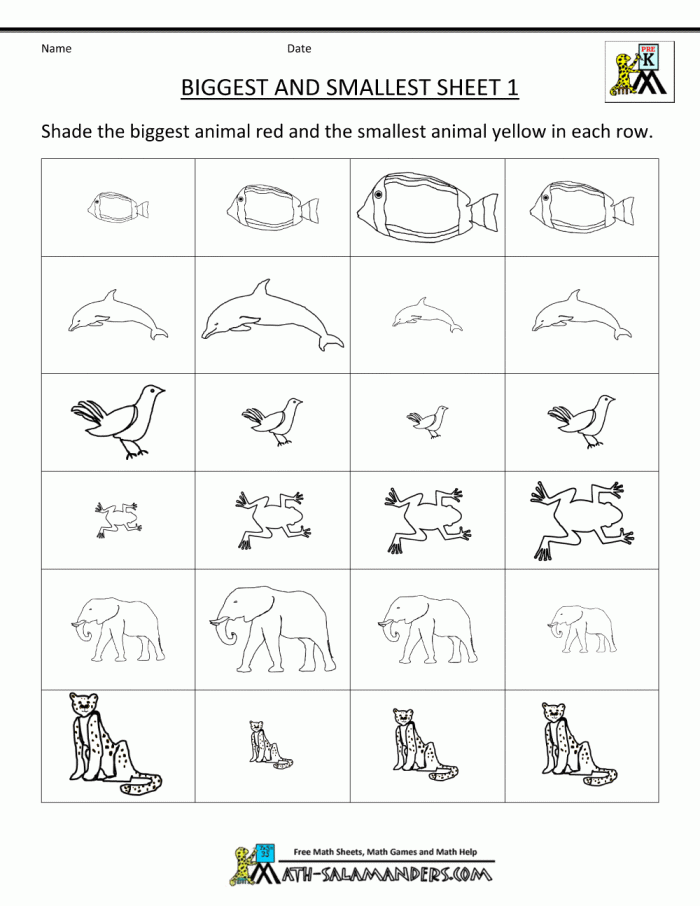 Name Date

PRE K

BIGGEST AND SMALLEST SHEET 1

Shade the biggest animal red and the smallest animal yellow in each row.

Free Math Sheets, Math Games and Math Help

MATH-SALAMANDERS.COM