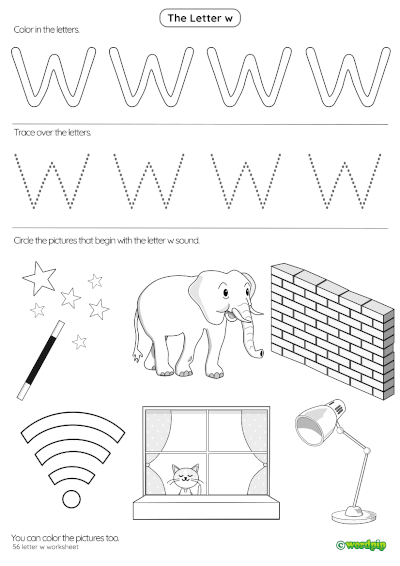 The Letter w

Color in the letters.

w w w w

Trace over the letters.

w w w w

Circle the pictures that begin with the letter w sound.

You can color the pictures too.
56 letter w worksheet

© wordpip