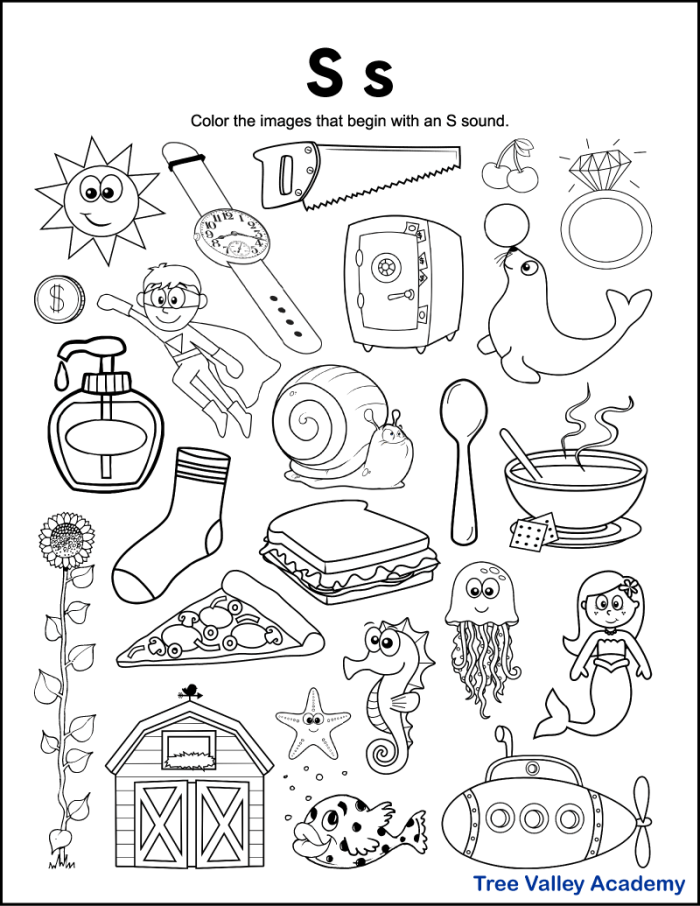 S s

Color the images that begin with an S sound.

$

Tree Valley Academy