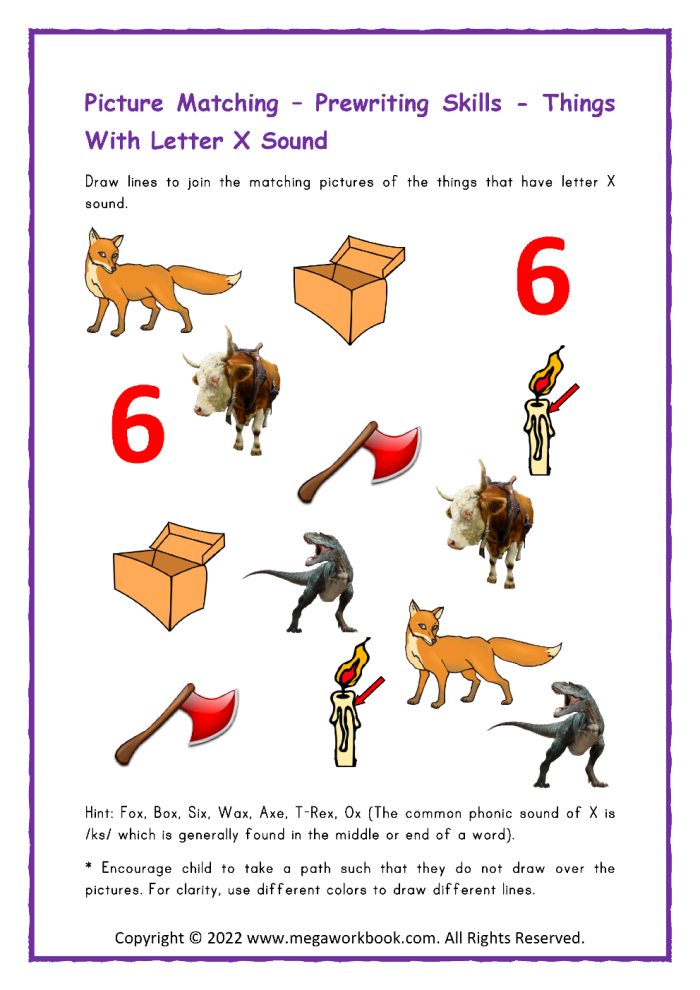 Picture Matching – Prewriting Skills - Things With Letter X Sound

Draw lines to join the matching pictures of the things that have letter X sound.

6

6

Hint: Fox, Box, Six, Wax, Axe, T-Rex, Ox (The common phonic sound of X is /ks/ which is generally found in the middle or end of a word).

* Encourage child to take a path such that they do not draw over the pictures. For clarity, use different colors to draw different lines.

Copyright © 2022 www.megaworkbook.com. All Rights Reserved.