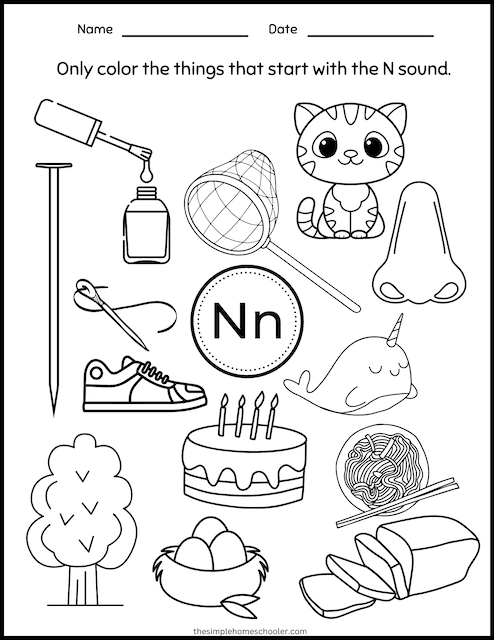 Name ________________ Date ________________

Only color the things that start with the N sound.

Nn

thesimplehomeschooler.com