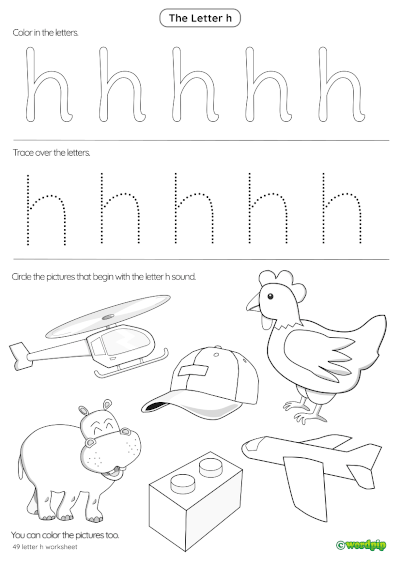 The Letter h

Color in the letters.

h h h h h

Trace over the letters.

h h h h h

Circle the pictures that begin with the letter h sound.

You can color the pictures too.

49 letter h worksheet

© wordpip