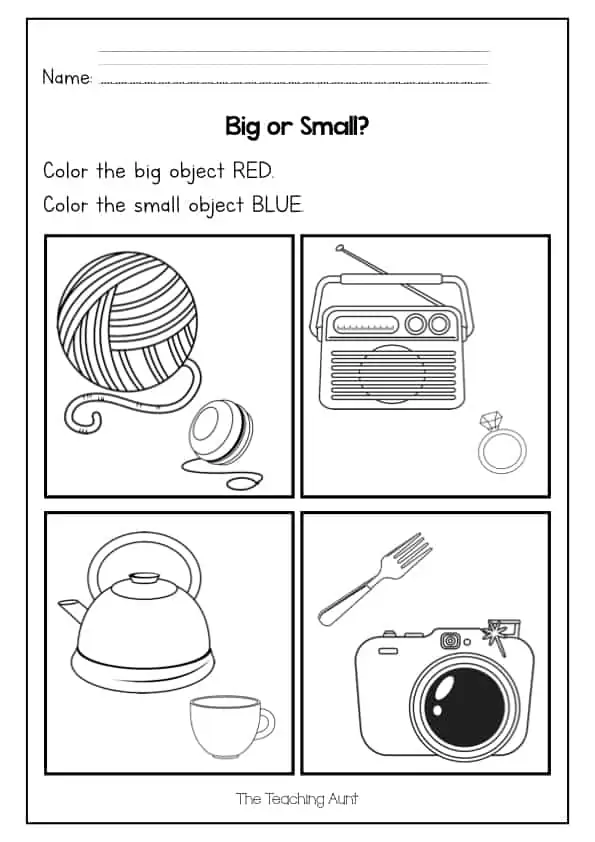 Name:

Big or Small?

Color the big object RED.

Color the small object BLUE.

The Teaching Aunt