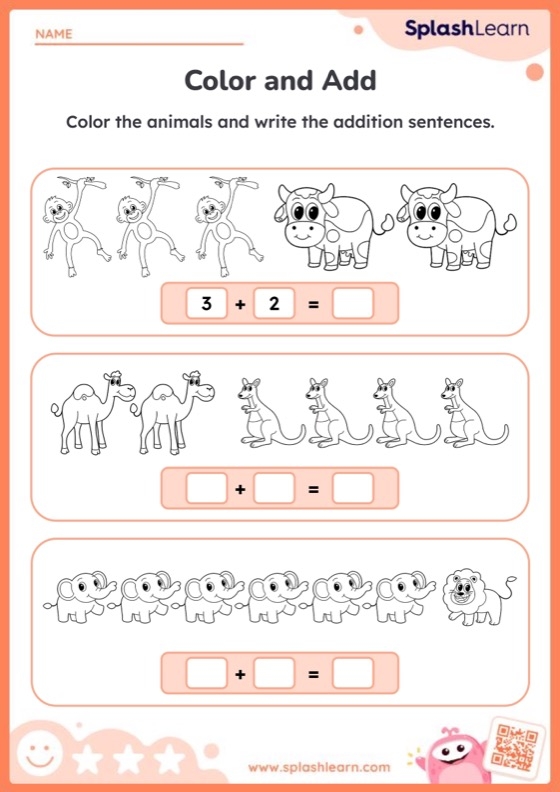 NAME

SplashLearn

Color and Add

Color the animals and write the addition sentences.

3 + 2 =

+ =

+ =

www.splashlearn.com