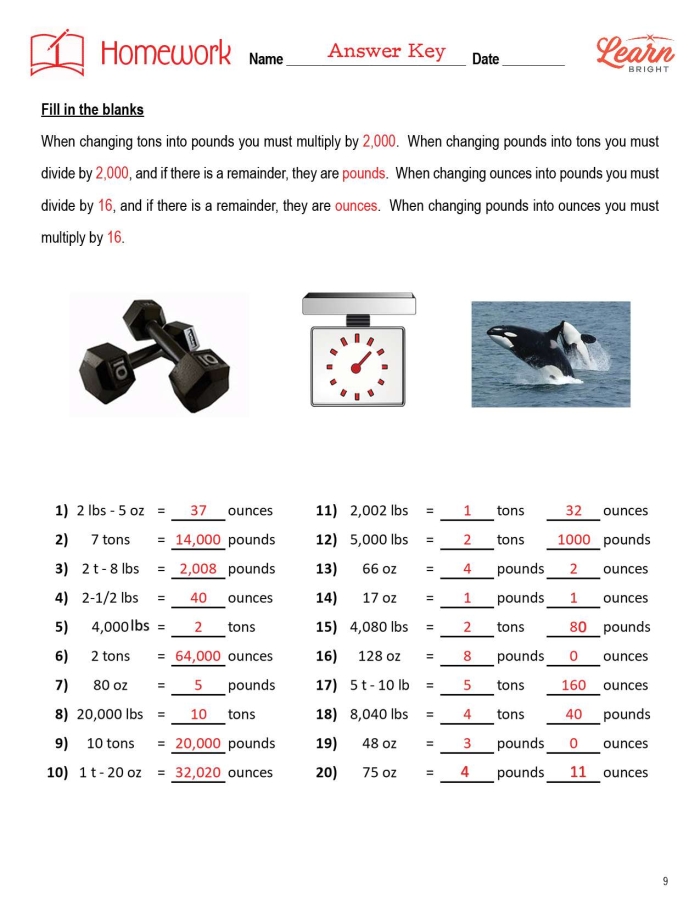 Homework Name Answer Key Date ________ Learn BRIGHT

Fill in the blanks

When changing tons into pounds you must multiply by 2,000. When changing pounds into tons you must divide by 2,000, and if there is a remainder, they are pounds. When changing ounces into pounds you must divide by 16, and if there is a remainder, they are ounces. When changing pounds into ounces you must multiply by 16.

10 10

1) 2 lbs - 5 oz = 37 ounces
2) 7 tons = 14,000 pounds
3) 2 t - 8 lbs = 2,008 pounds
4) 2-1/2 lbs = 40 ounces
5) 4,000 lbs = 2 tons
6) 2 tons = 64,000 ounces
7) 80 oz = 5 pounds
8) 20,000 lbs = 10 tons
9) 10 tons = 20,000 pounds
10) 1 t - 20 oz = 32,020 ounces

11) 2,002 lbs = 1 tons 32 ounces
12) 5,000 lbs = 2 tons 1000 pounds
13) 66 oz = 4 pounds 2 ounces
14) 17 oz = 1 pounds 1 ounces
15) 4,080 lbs = 2 tons 80 pounds
16) 128 oz = 8 pounds 0 ounces
17) 5 t - 10 lb = 5 tons 160 ounces
18) 8,040 lbs = 4 tons 40 pounds
19) 48 oz = 3 pounds 0 ounces
20) 75 oz = 4 pounds 11 ounces

9