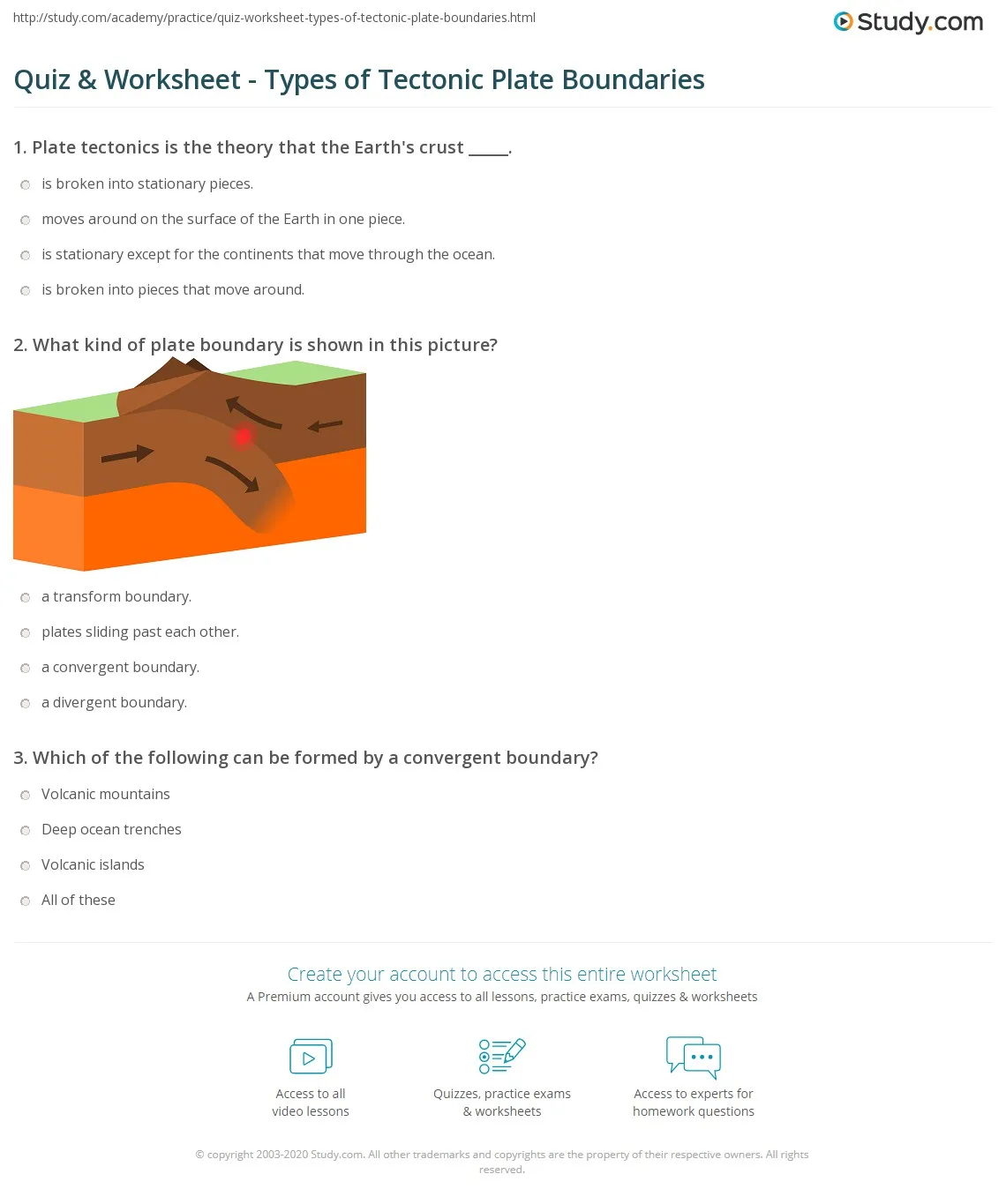 http://study.com/academy/practice/quiz-worksheet-types-of-tectonic-plate-boundaries.html

Study.com

Quiz & Worksheet - Types of Tectonic Plate Boundaries

1. Plate tectonics is the theory that the Earth's crust _____.

is broken into stationary pieces.

moves around on the surface of the Earth in one piece.

is stationary except for the continents that move through the ocean.

is broken into pieces that move around.

2. What kind of plate boundary is shown in this picture?

a transform boundary.

plates sliding past each other.

a convergent boundary.

a divergent boundary.

3. Which of the following can be formed by a convergent boundary?

Volcanic mountains

Deep ocean trenches

Volcanic islands

All of these

Create your account to access this entire worksheet

A Premium account gives you access to all lessons, practice exams, quizzes & worksheets

Access to all video lessons

Quizzes, practice exams & worksheets

Access to experts for homework questions

© copyright 2003-2020 Study.com. All other trademarks and copyrights are the property of their respective owners. All rights reserved.