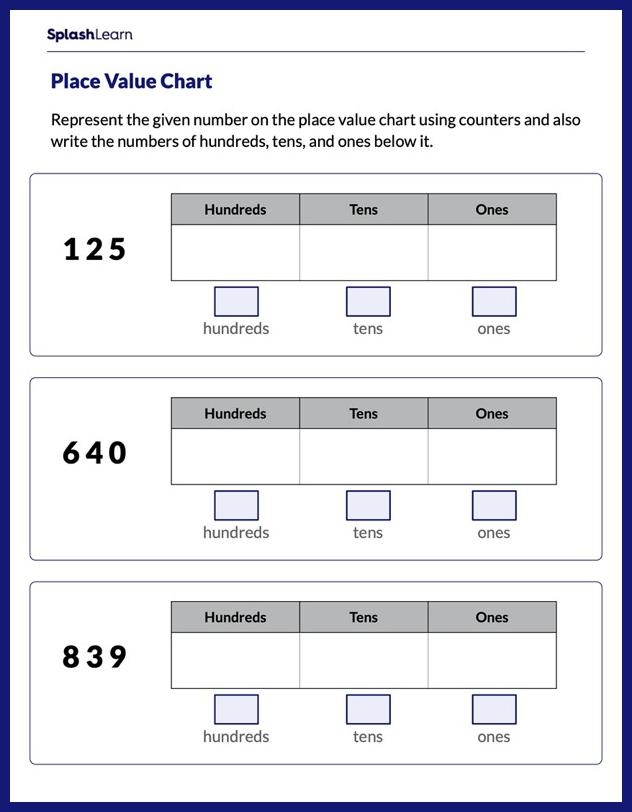 SplashLearn

Place Value Chart

Represent the given number on the place value chart using counters and also write the numbers of hundreds, tens, and ones below it.

125

| Hundreds | Tens | Ones |
|---|---|---|
| | | |

hundreds tens ones

640

| Hundreds | Tens | Ones |
|---|---|---|
| | | |

hundreds tens ones

839

| Hundreds | Tens | Ones |
|---|---|---|
| | | |

hundreds tens ones