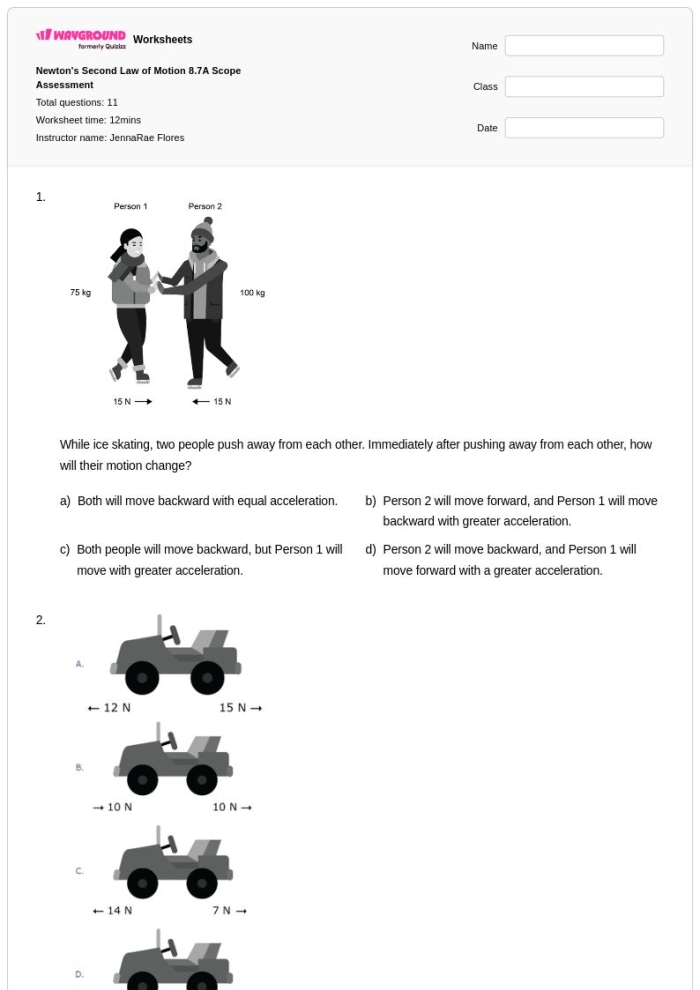 WAYGROUND formerly Quizizz Worksheets

Newton's Second Law of Motion 8.7A Scope Assessment

Total questions: 11

Worksheet time: 12mins

Instructor name: JennaRae Flores

Name

Class

Date

1.

Person 1

Person 2

75 kg

100 kg

15 N →

← 15 N

While ice skating, two people push away from each other. Immediately after pushing away from each other, how will their motion change?

a) Both will move backward with equal acceleration.

b) Person 2 will move forward, and Person 1 will move backward with greater acceleration.

c) Both people will move backward, but Person 1 will move with greater acceleration.

d) Person 2 will move backward, and Person 1 will move forward with a greater acceleration.

2.

A.

← 12 N

15 N →

B.

→ 10 N

10 N →

C.

← 14 N

7 N →

D.