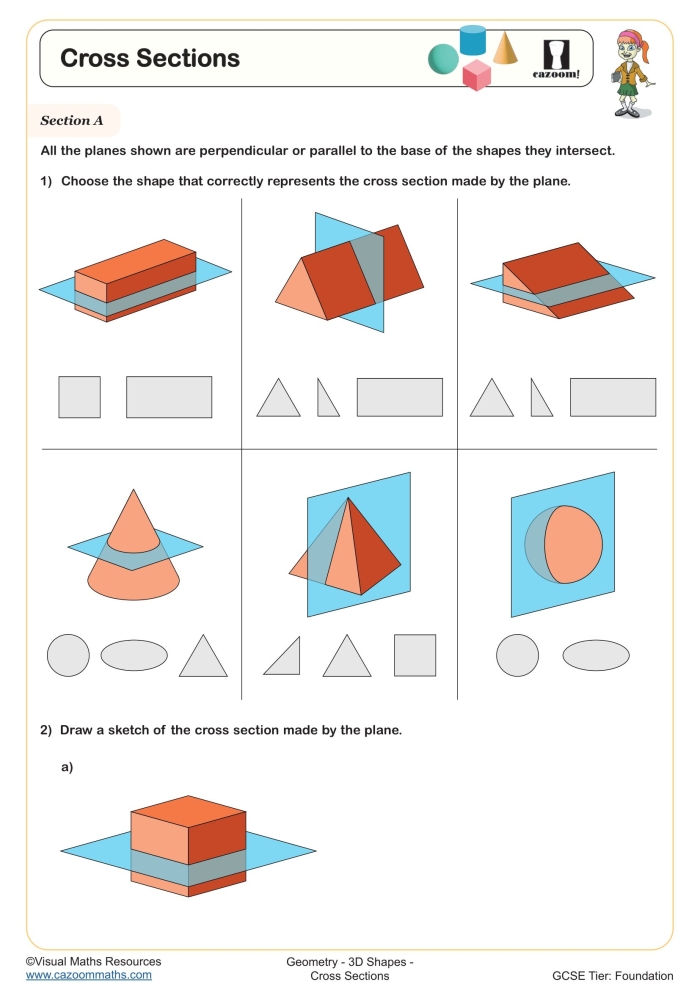 Cross Sections

cazoom!

Section A

All the planes shown are perpendicular or parallel to the base of the shapes they intersect.

1) Choose the shape that correctly represents the cross section made by the plane.

2) Draw a sketch of the cross section made by the plane.

a)

©Visual Maths Resources
www.cazoommaths.com

Geometry - 3D Shapes - Cross Sections

GCSE Tier: Foundation