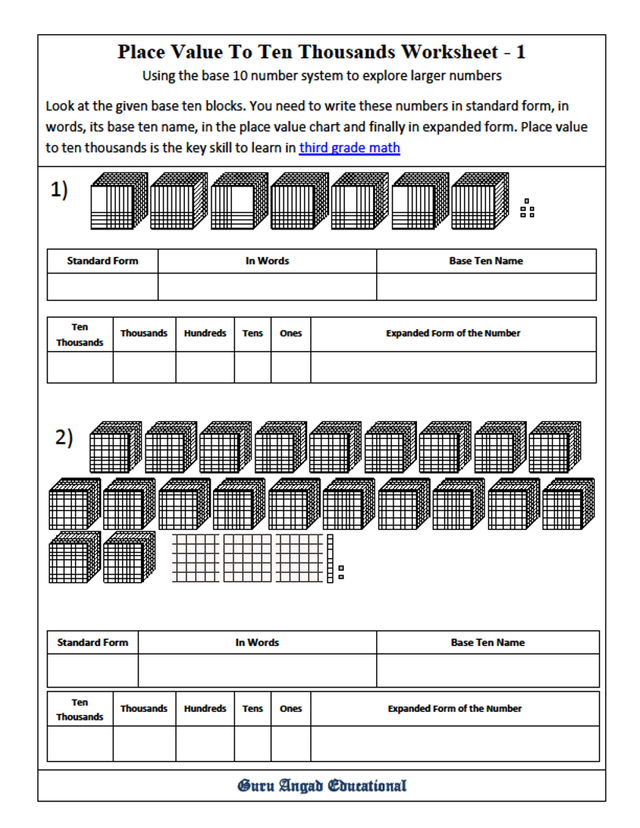 Place Value To Ten Thousands Worksheet - 1

Using the base 10 number system to explore larger numbers

Look at the given base ten blocks. You need to write these numbers in standard form, in words, its base ten name, in the place value chart and finally in expanded form. Place value to ten thousands is the key skill to learn in third grade math

1)

| Standard Form | In Words | Base Ten Name |
|---|---|---|
| | | |

| Ten Thousands | Thousands | Hundreds | Tens | Ones | Expanded Form of the Number |
|---|---|---|---|---|---|
| | | | | | |

2)

| Standard Form | In Words | Base Ten Name |
|---|---|---|
| | | |

| Ten Thousands | Thousands | Hundreds | Tens | Ones | Expanded Form of the Number |
|---|---|---|---|---|---|
| | | | | | |

Guru Angad Educational