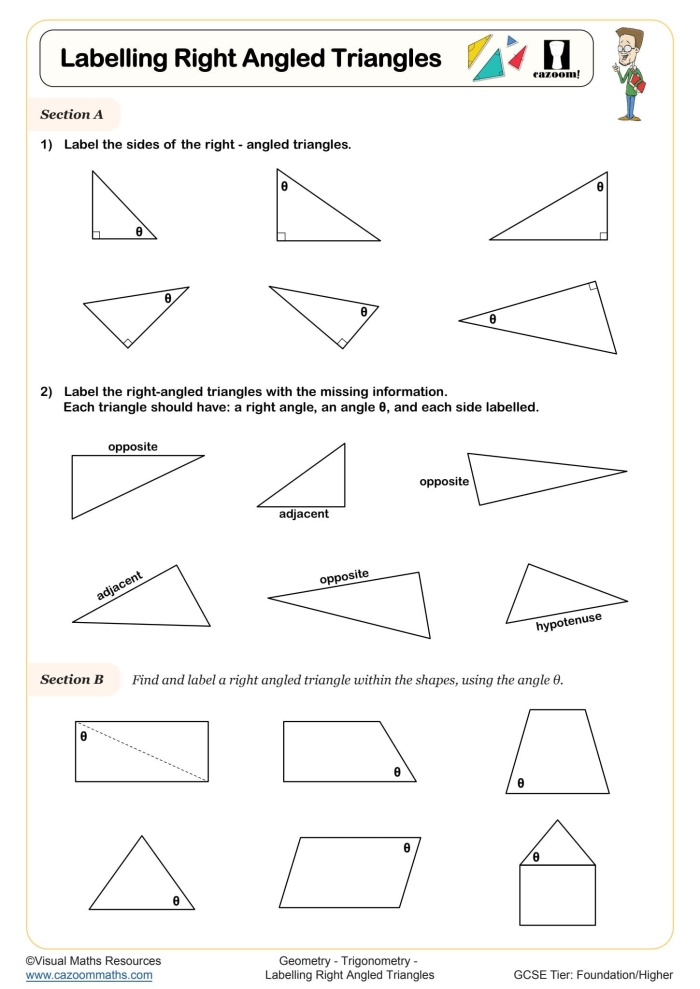 Labelling Right Angled Triangles

cazoom!

Section A

1) Label the sides of the right - angled triangles.

θ θ θ

θ θ θ

2) Label the right-angled triangles with the missing information.
Each triangle should have: a right angle, an angle θ, and each side labelled.

opposite

adjacent

opposite

adjacent

opposite

hypotenuse

Section B Find and label a right angled triangle within the shapes, using the angle θ.

θ θ θ

θ θ θ

©Visual Maths Resources
www.cazoommaths.com

Geometry - Trigonometry - Labelling Right Angled Triangles

GCSE Tier: Foundation/Higher