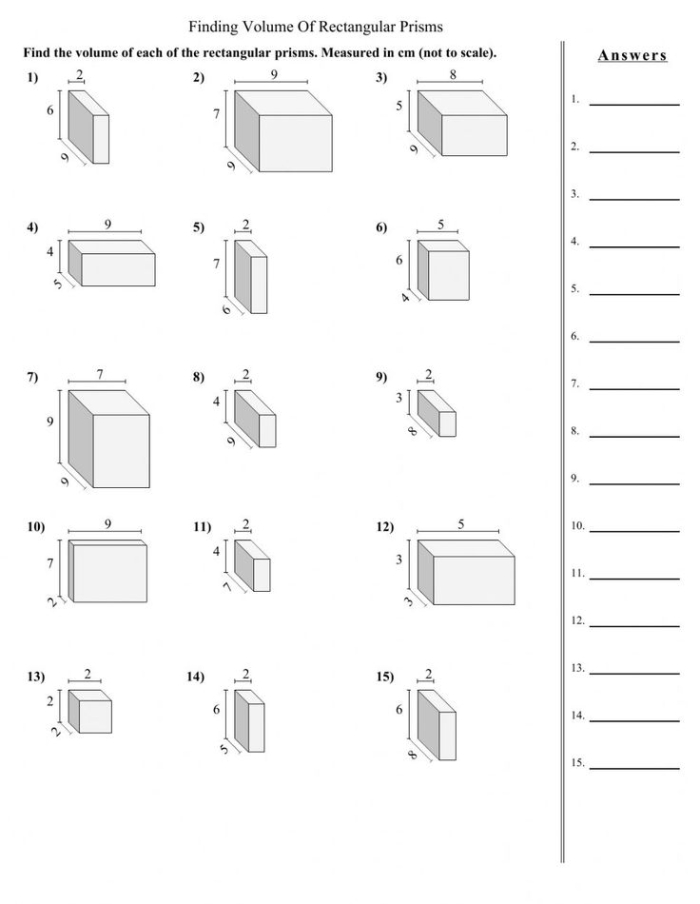 Finding Volume Of Rectangular Prisms

Find the volume of each of the rectangular prisms. Measured in cm (not to scale).

1) 2 6 9

2) 9 7 9

3) 8 5 9

4) 9 4 5

5) 2 7 6

6) 5 6 4

7) 7 9 9

8) 2 4 9

9) 2 3 8

10) 9 7 2

11) 2 4 7

12) 5 3 3

13) 2 2 2

14) 2 6 5

15) 2 6 8

Answers

1.

2.

3.

4.

5.

6.

7.

8.

9.

10.

11.

12.

13.

14.

15.