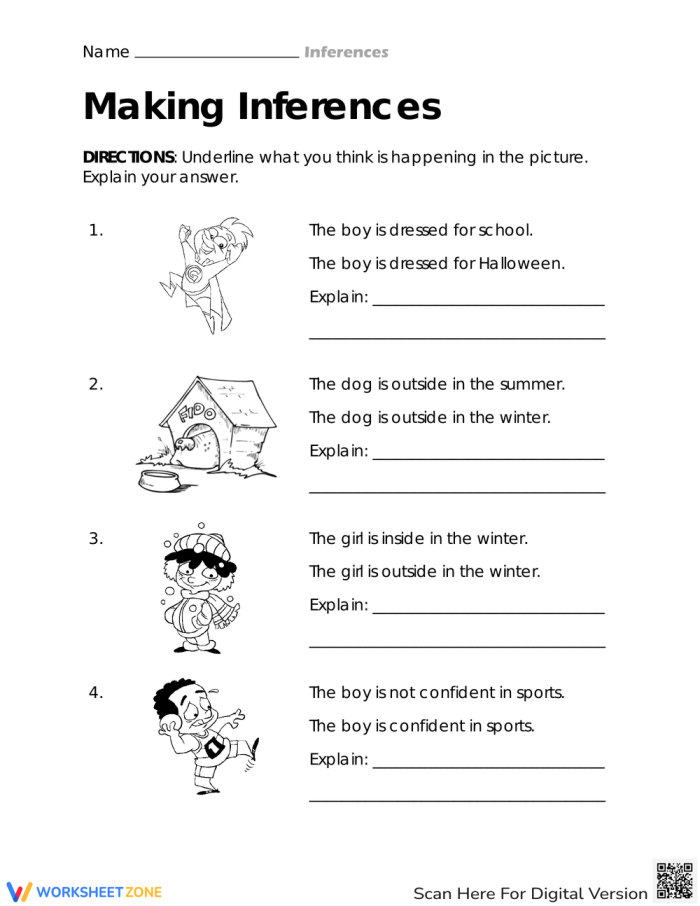 Name ____________________ Inferences

Making Inferences

DIRECTIONS: Underline what you think is happening in the picture. Explain your answer.

1.

The boy is dressed for school.

The boy is dressed for Halloween.

Explain: ____________________________

____________________________________

2.

FIDO

The dog is outside in the summer.

The dog is outside in the winter.

Explain: ____________________________

____________________________________

3.

The girl is inside in the winter.

The girl is outside in the winter.

Explain: ____________________________

____________________________________

4.

The boy is not confident in sports.

The boy is confident in sports.

Explain: ____________________________

____________________________________

WORKSHEETZONE

Scan Here For Digital Version